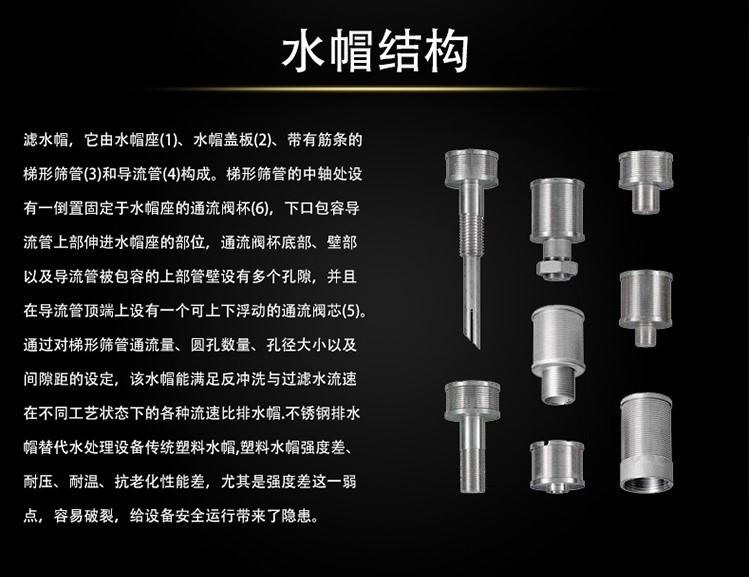 水帽结构

滤水帽，它由水帽座(1)、水帽盖板(2)、带有筋条的梯形筛管(3)和导流管(4)构成。梯形筛管的中轴处设有一倒置固定于水帽座的通流阀杯(6)，下口包容导流管上部伸进水帽座的部位，通流阀杯底部、壁部以及导流管被包容的上部管壁设有多个孔隙，并且在导流管顶端上设有一个可上下浮动的通流阀芯(5)。通过对梯形筛管通流量、圆孔数量、孔径大小以及间隙距的设定，该水帽能满足反冲洗与过滤水流速在不同工艺状态下的各种流速比排水帽.不锈钢排水帽替代水处理设备传统塑料水帽,塑料水帽强度差、耐压、耐温、抗老化性能差，尤其是强度差这一弱点，容易破裂，给设备安全运行带来了隐患。