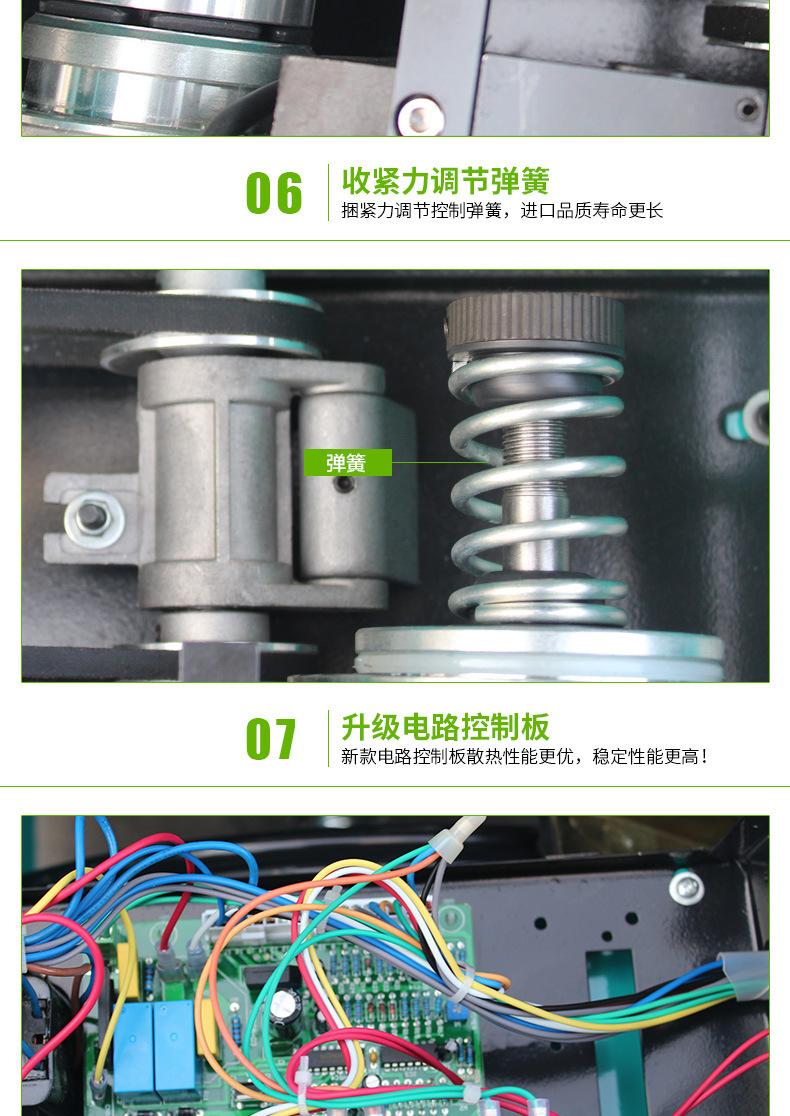 06
收紧力调节弹簧
捆紧力调节控制弹簧，进口品质寿命更长

弹簧

07
升级电路控制板
新款电路控制板散热性能更优，稳定性能更高！