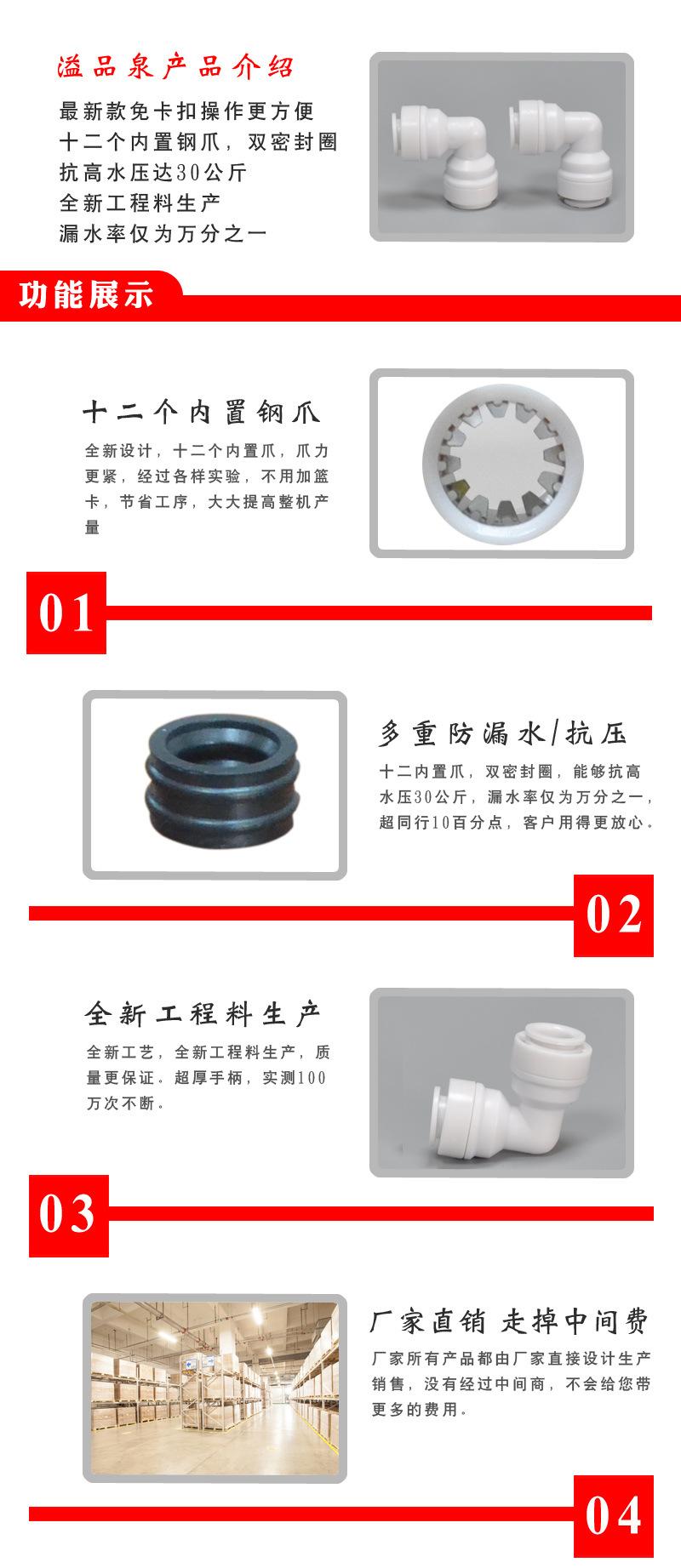 溢品泉产品介绍

最新款免卡扣操作更方便
十二个内置钢爪，双密封圈
抗高水压达30公斤
全新工程料生产
漏水率仅为万分之一

功能展示

十二个内置钢爪

全新设计，十二个内置爪，爪力更紧，经过各样实验，不用加篮卡，节省工序，大大提高整机产量

01

多重防漏水/抗压

十二内置爪，双密封圈，能够抗高水压30公斤，漏水率仅为万分之一，超同行10百分点，客户用得更放心。

02

全新工程料生产

全新工艺，全新工程料生产，质量更保证。超厚手柄，实测100万次不断。

03

厂家直销 走掉中间费

厂家所有产品都由厂家直接设计生产销售，没有经过中间商，不会给您带更多的费用。

04