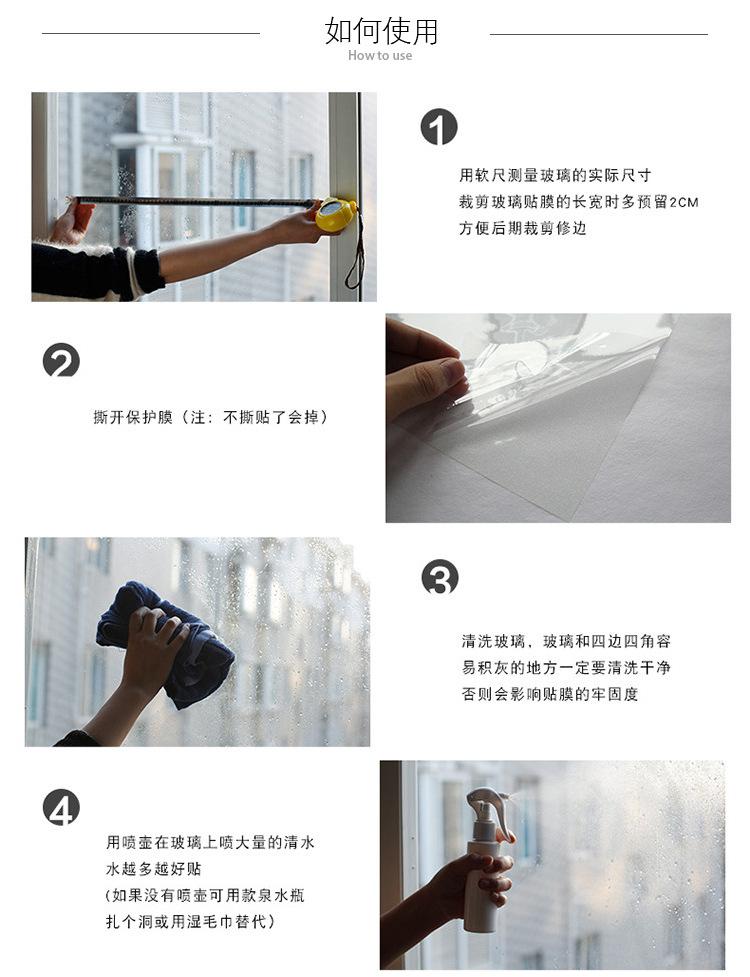 如何使用
How to use

1
用软尺测量玻璃的实际尺寸
裁剪玻璃贴膜的长宽时多预留2CM
方便后期裁剪修边

2
撕开保护膜（注：不撕贴了会掉）

3
清洗玻璃，玻璃和四边四角容易积灰的地方一定要清洗干净
否则会影响贴膜的牢固度

4
用喷壶在玻璃上喷大量的清水
水越多越好贴
（如果没有喷壶可用款泉水瓶扎个洞或用湿毛巾替代）