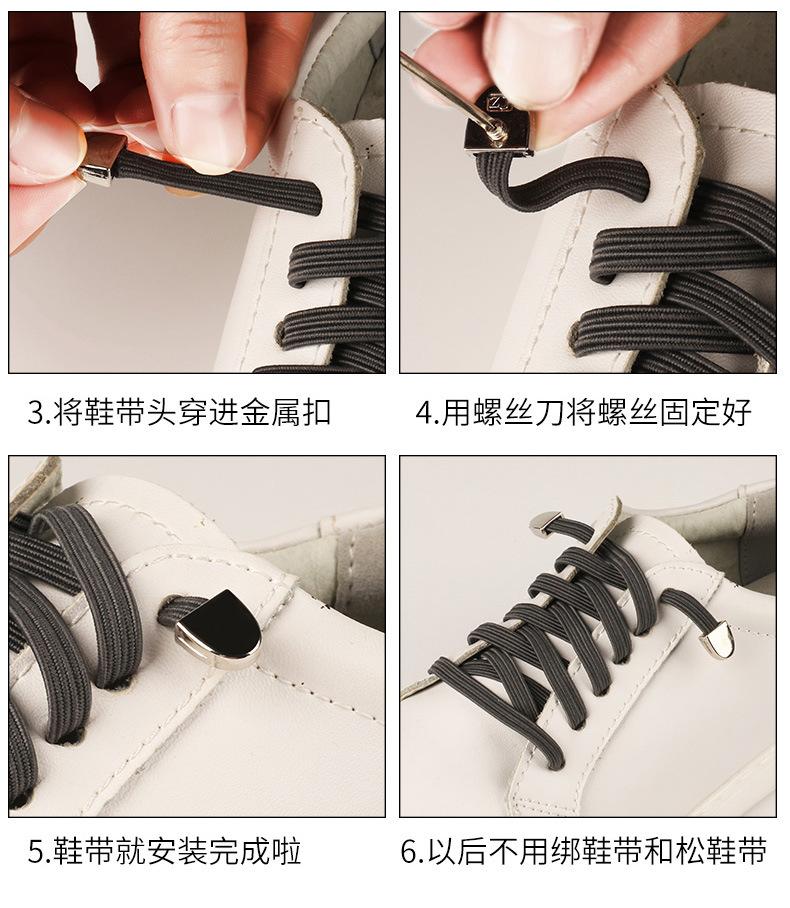 3.将鞋带头穿进金属扣

4.用螺丝刀将螺丝固定好

5.鞋带就安装完成啦

6.以后不用绑鞋带和松鞋带