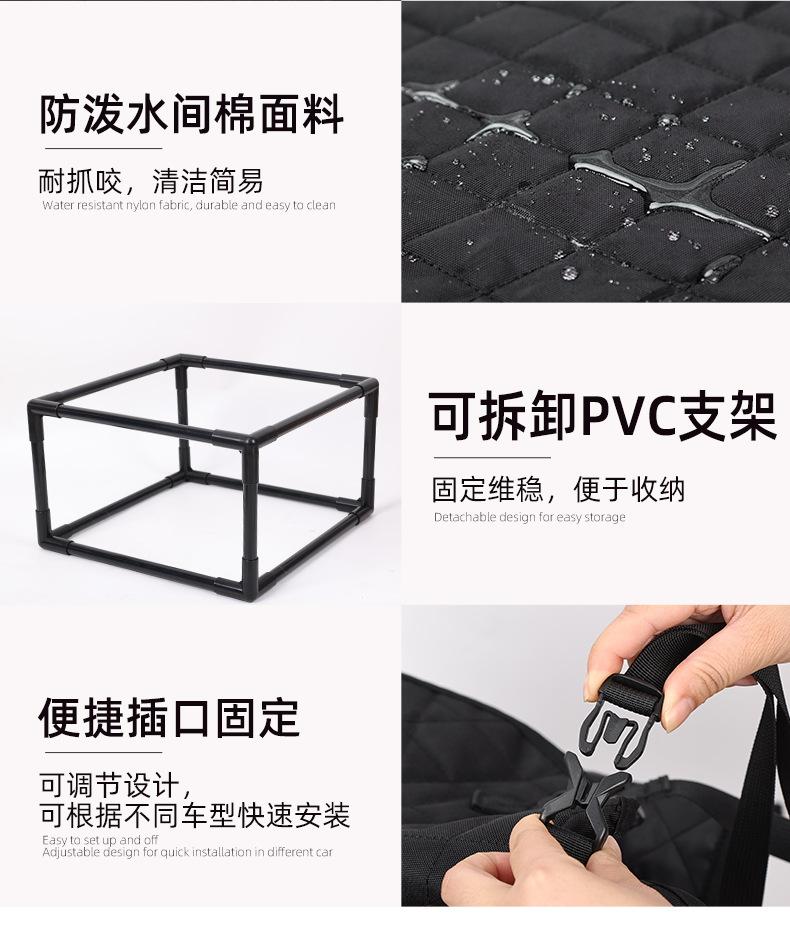 防泼水间棉面料

耐抓咬，清洁简易
Water resistant nylon fabric, durable and easy to clean

可拆卸PVC支架

固定维稳，便于收纳
Detachable design for easy storage

便捷插口固定

可调节设计，
可根据不同车型快速安装
Easy to set up and off
Adjustable design for quick installation in different car