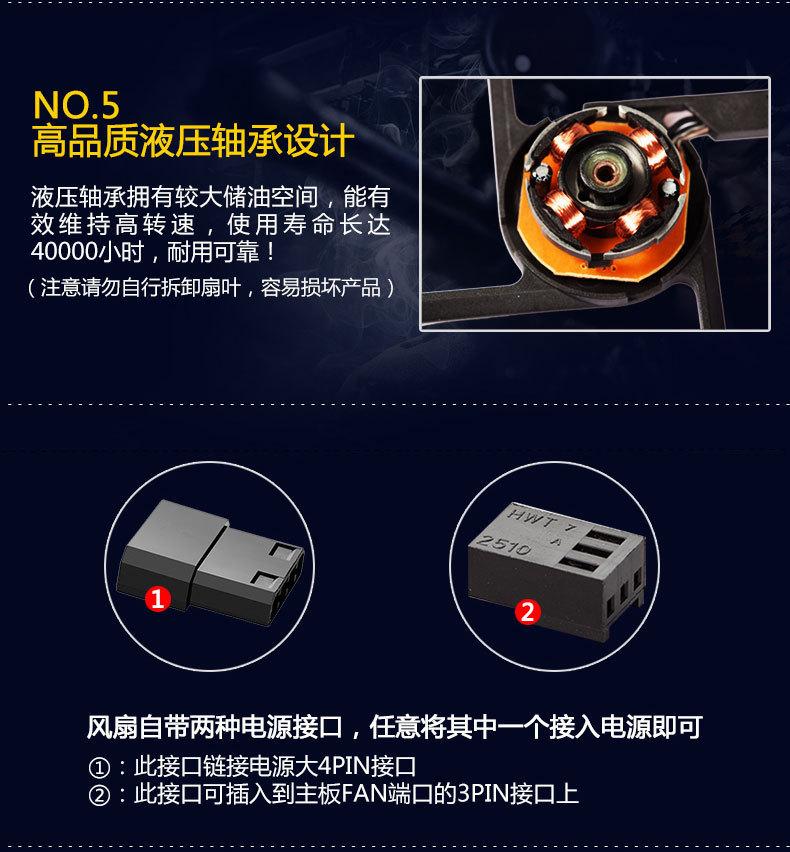 NO.5
高品质液压轴承设计

液压轴承拥有较大储油空间，能有效维持高转速，使用寿命长达40000小时，耐用可靠！
（注意请勿自行拆卸扇叶，容易损坏产品）

1

HWT 7
2510 A
2

风扇自带两种电源接口，任意将其中一个接入电源即可
①：此接口链接电源大4PIN接口
②：此接口可插入到主板FAN端口的3PIN接口上