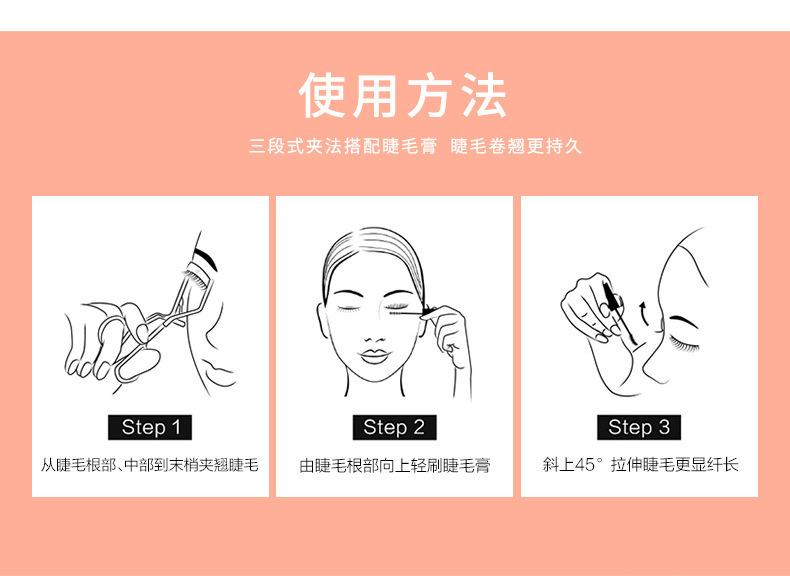 使用方法

三段式夹法搭配睫毛膏 睫毛卷翘更持久

Step 1

从睫毛根部、中部到末梢夹翘睫毛

Step 2

由睫毛根部向上轻刷睫毛膏

Step 3

斜上45° 拉伸睫毛更显纤长