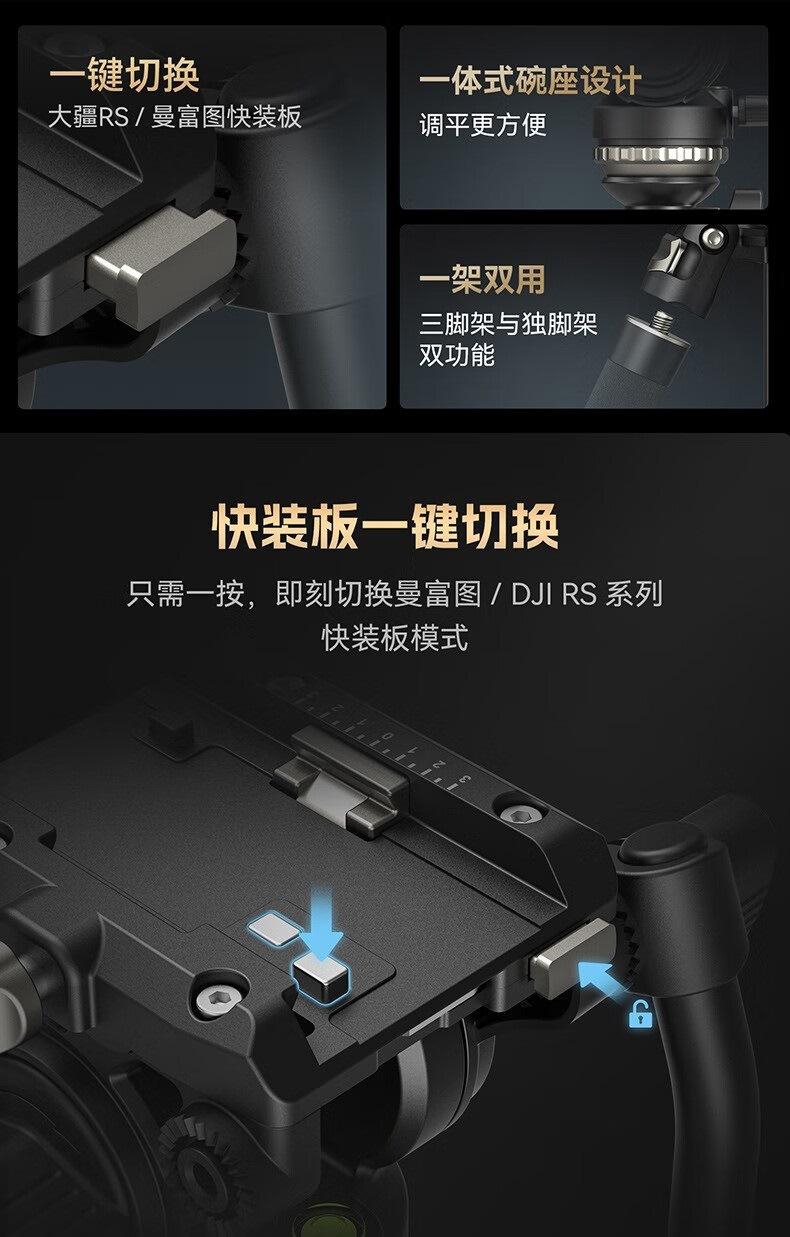 一键切换
大疆RS / 曼富图快装板

一体式碗座设计
调平更方便

一架双用
三脚架与独脚架双功能

快装板一键切换
只需一按，即刻切换曼富图 / DJI RS 系列快装板模式

3 2 1 0 1 2 3