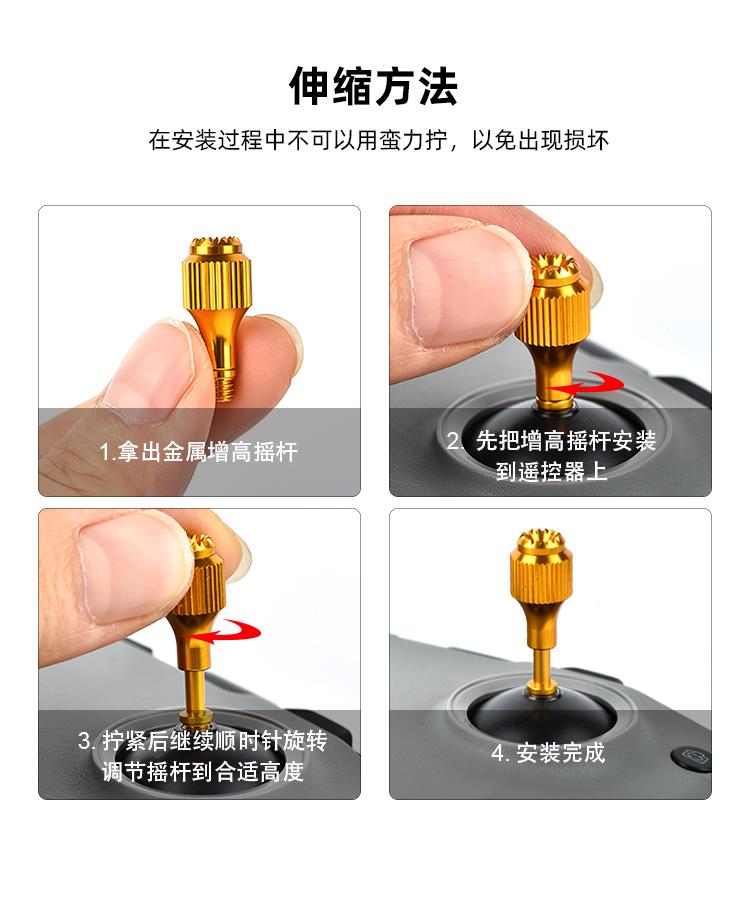 伸缩方法

在安装过程中不可以用蛮力拧，以免出现损坏

1.拿出金属增高摇杆

2. 先把增高摇杆安装到遥控器上

3. 拧紧后继续顺时针旋转调节摇杆到合适高度

4. 安装完成