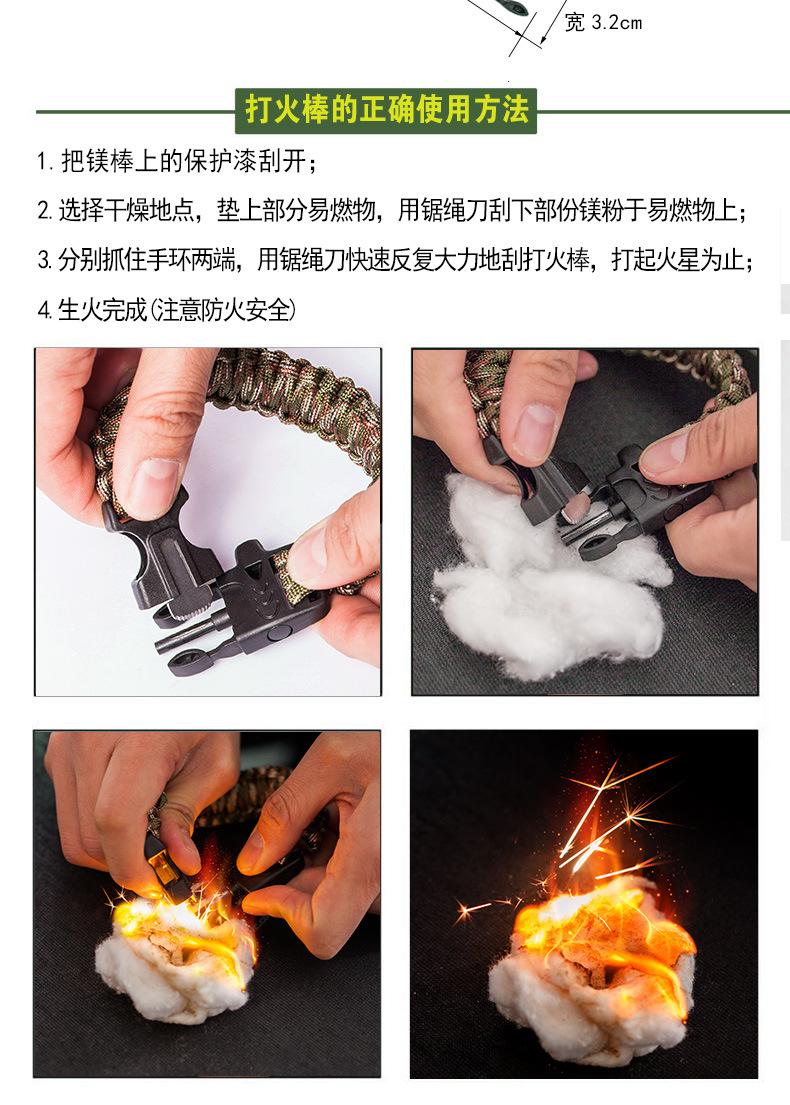 宽 3.2cm

打火棒的正确使用方法

1. 把镁棒上的保护漆刮开；

2. 选择干燥地点，垫上部分易燃物，用锯绳刀刮下部份镁粉于易燃物上；

3. 分别抓住手环两端，用锯绳刀快速反复大力地刮打火棒，打起火星为止；

4. 生火完成(注意防火安全)