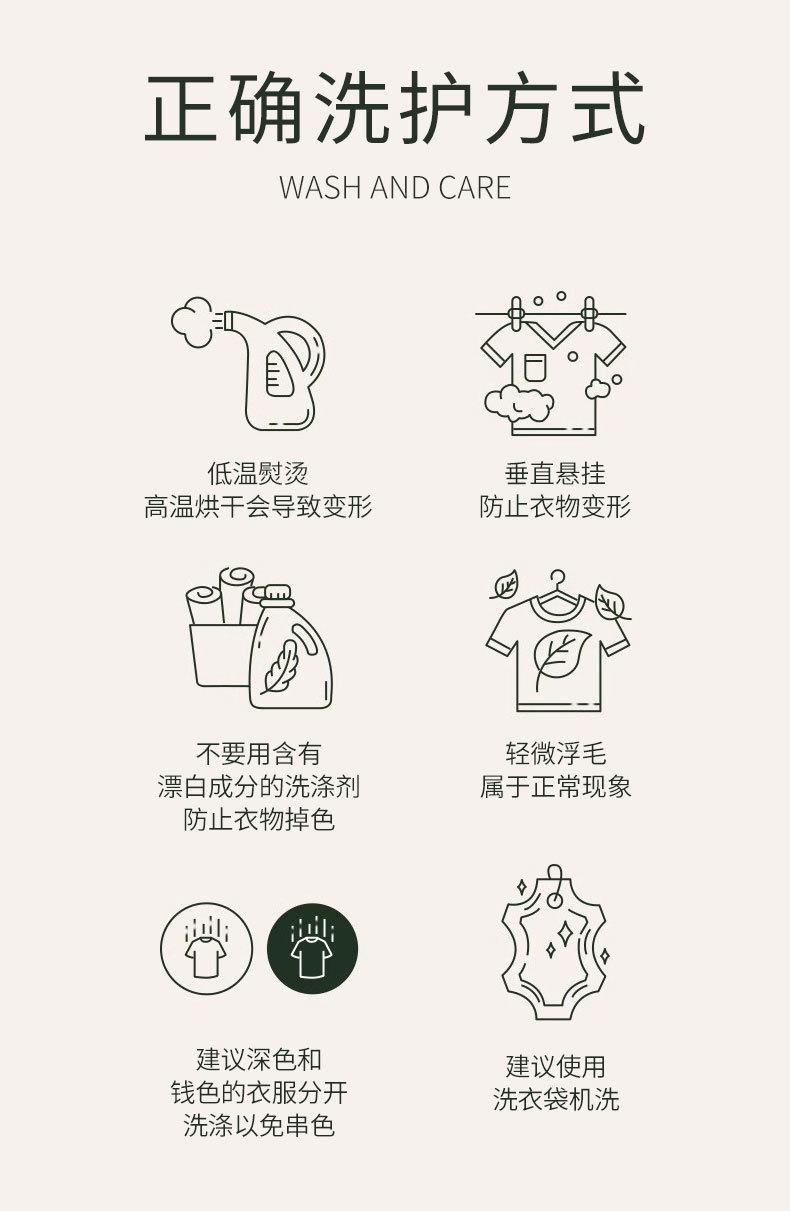 正确洗护方式
WASH AND CARE

低温熨烫
高温烘干会导致变形

垂直悬挂
防止衣物变形

不要用含有
漂白成分的洗涤剂
防止衣物掉色

轻微浮毛
属于正常现象

建议深色和
钱色的衣服分开
洗涤以免串色

建议使用
洗衣袋机洗