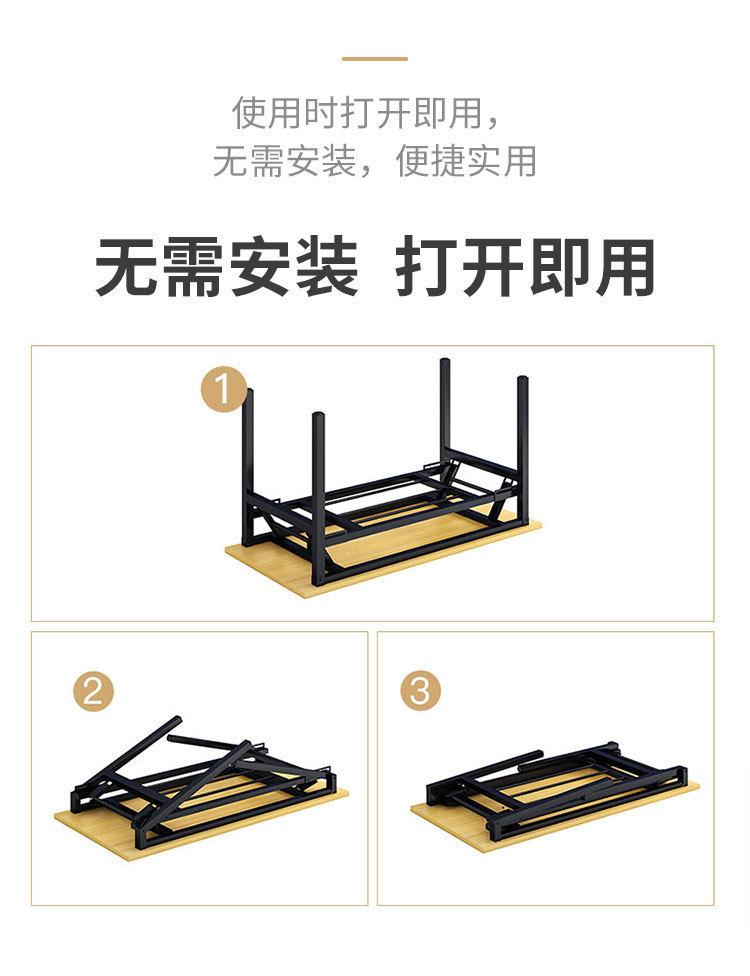 使用时打开即用，
无需安装，便捷实用

无需安装 打开即用

1

2

3