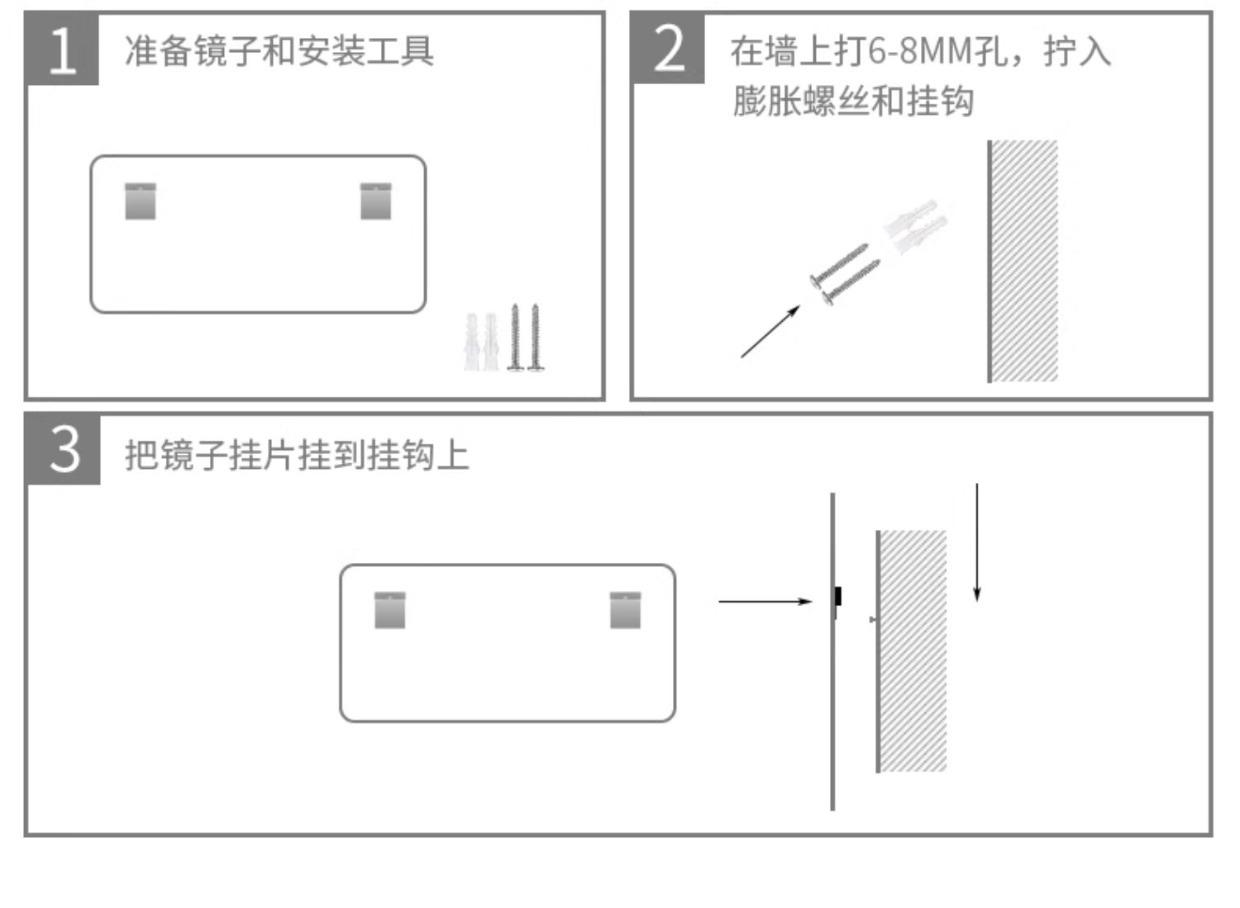 1 准备镜子和安装工具

2 在墙上打6-8MM孔，拧入膨胀螺丝和挂钩

3 把镜子挂片挂到挂钩上