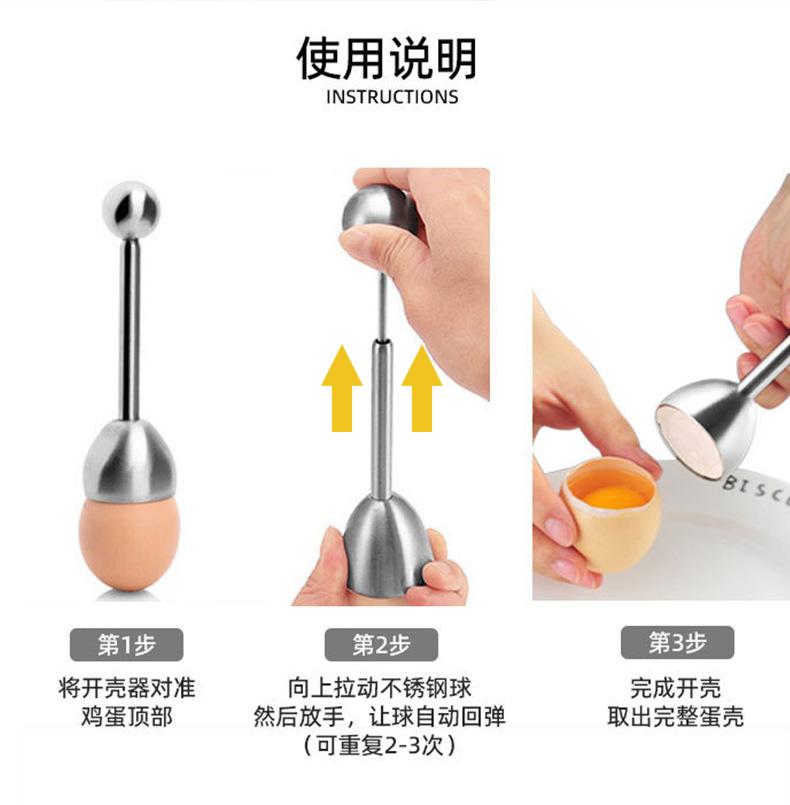 使用说明
INSTRUCTIONS

BISC

第1步
将开壳器对准
鸡蛋顶部

第2步
向上拉动不锈钢球
然后放手，让球自动回弹
（可重复2-3次）

第3步
完成开壳
取出完整蛋壳