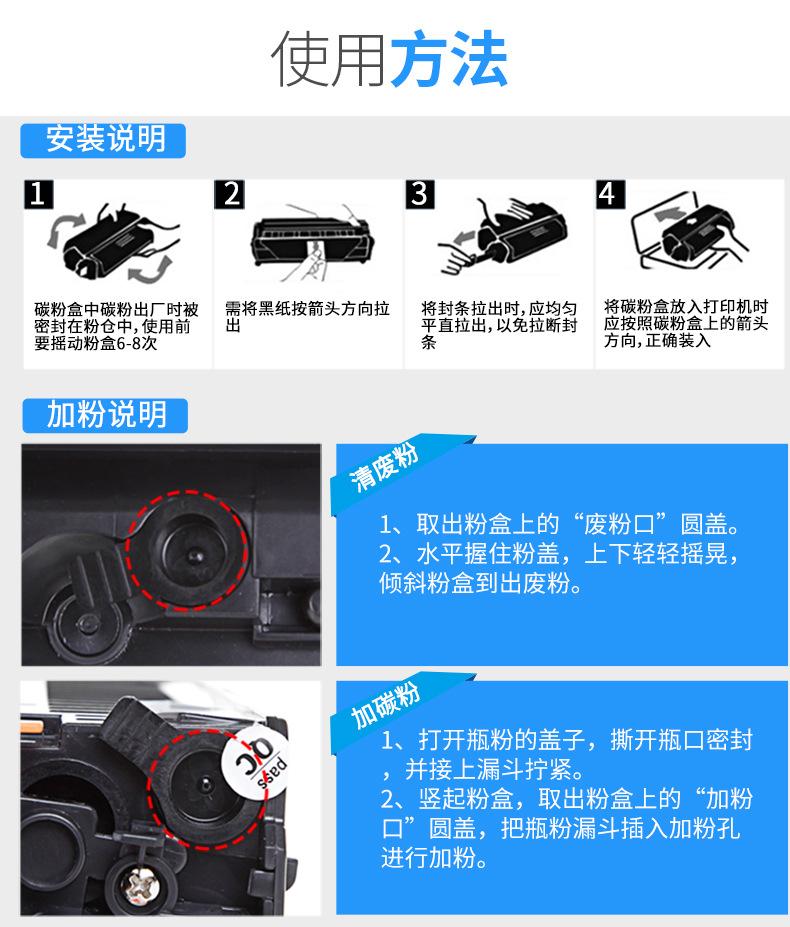 使用方法

安装说明

1
碳粉盒中碳粉出厂时被密封在粉仓中，使用前要摇动粉盒6-8次

2
需将黑纸按箭头方向拉出

3
将封条拉出时，应均匀平直拉出，以免拉断封条

4
将碳粉盒放入打印机时应按照碳粉盒上的箭头方向，正确装入

加粉说明

清废粉

1、取出粉盒上的“废粉口”圆盖。
2、水平握住粉盖，上下轻轻摇晃，倾斜粉盒到出废粉。

QC
pass

加碳粉

1、打开瓶粉的盖子，撕开瓶口密封，并接上漏斗拧紧。
2、竖起粉盒，取出粉盒上的“加粉口”圆盖，把瓶粉漏斗插入加粉孔进行加粉。