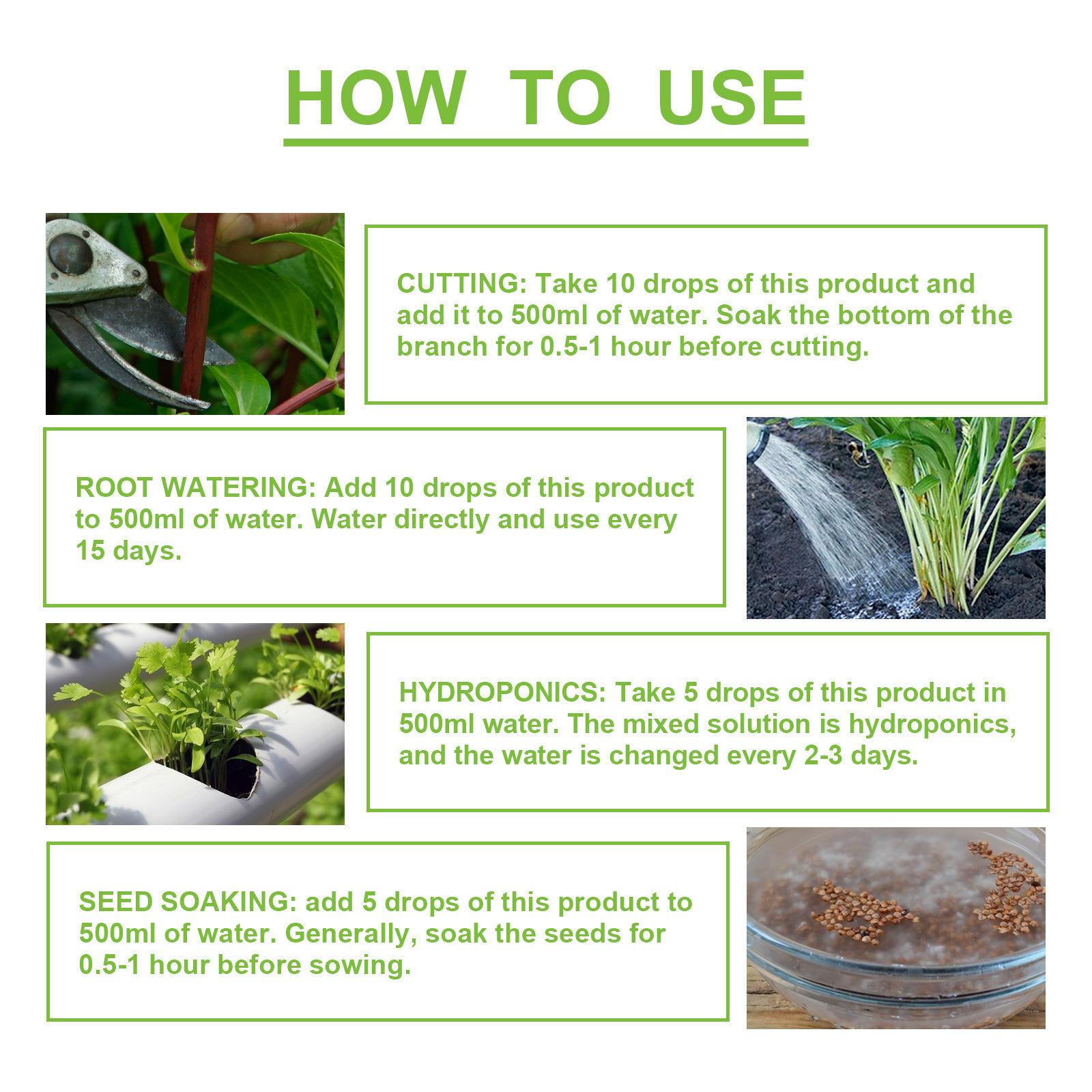 HOW TO USE

CUTTING: Take 10 drops of this product and add it to 500ml of water. Soak the bottom of the branch for 0.5-1 hour before cutting.

ROOT WATERING: Add 10 drops of this product to 500ml of water. Water directly and use every 15 days.

HYDROPONICS: Take 5 drops of this product in 500ml water. The mixed solution is hydroponics, and the water is changed every 2-3 days.

SEED SOAKING: add 5 drops of this product to 500ml of water. Generally, soak the seeds for 0.5-1 hour before sowing.