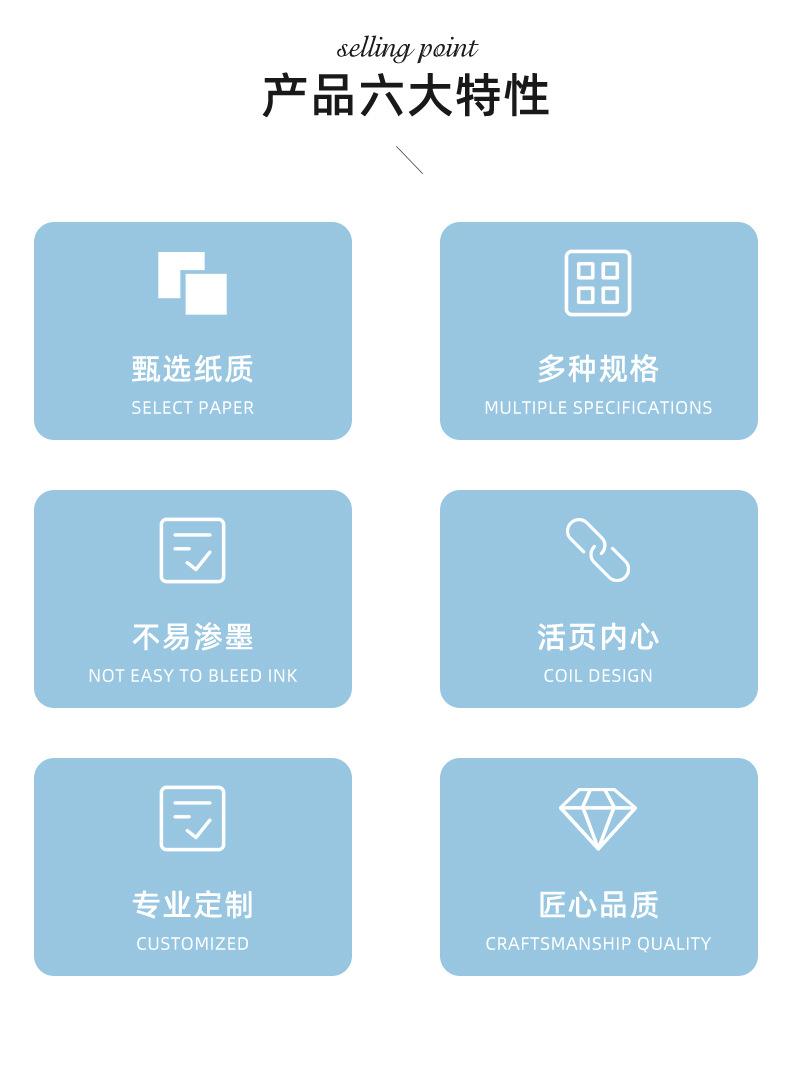 selling point
产品六大特性

甄选纸质
SELECT PAPER

多种规格
MULTIPLE SPECIFICATIONS

不易渗墨
NOT EASY TO BLEED INK

活页内心
COIL DESIGN

专业定制
CUSTOMIZED

匠心品质
CRAFTSMANSHIP QUALITY