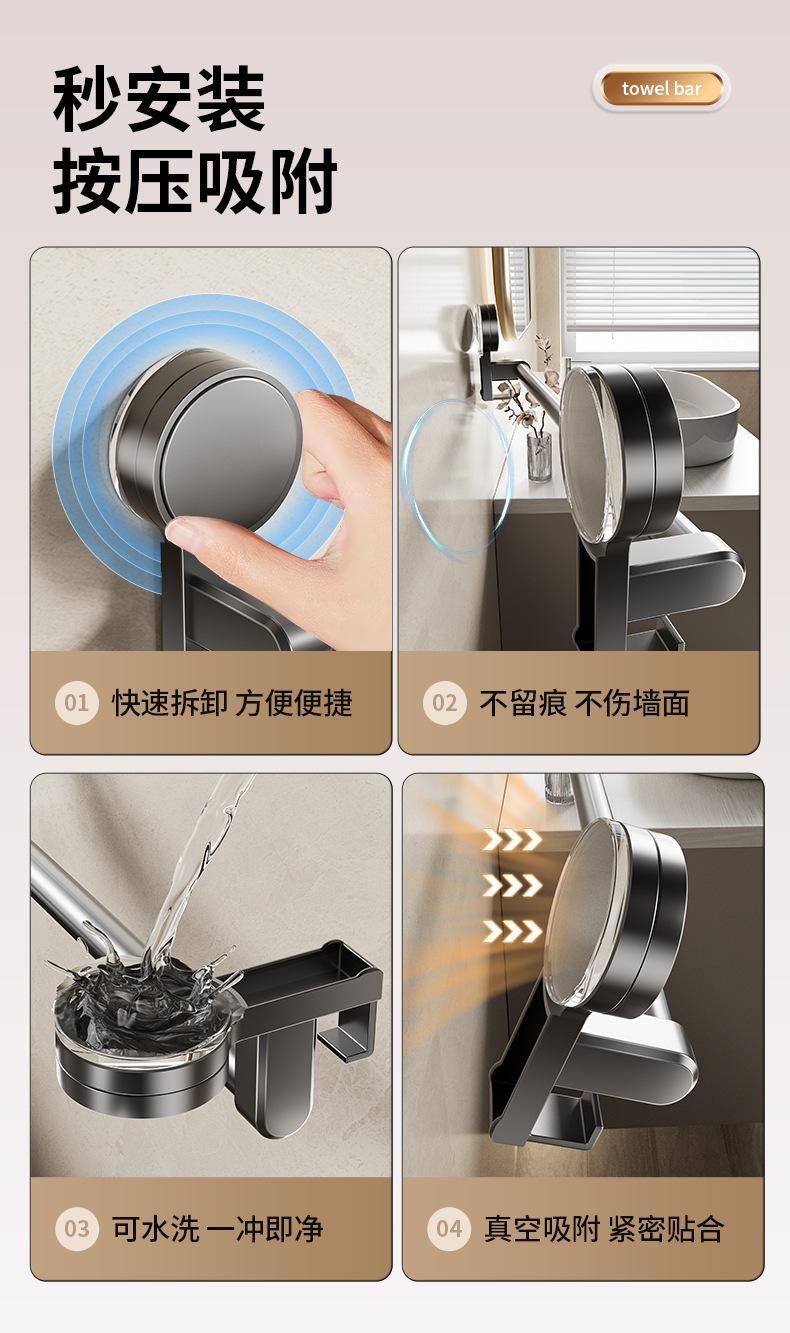 秒安装
按压吸附

towel bar

01 快速拆卸 方便便捷

02 不留痕 不伤墙面

03 可水洗 一冲即净

04 真空吸附 紧密贴合