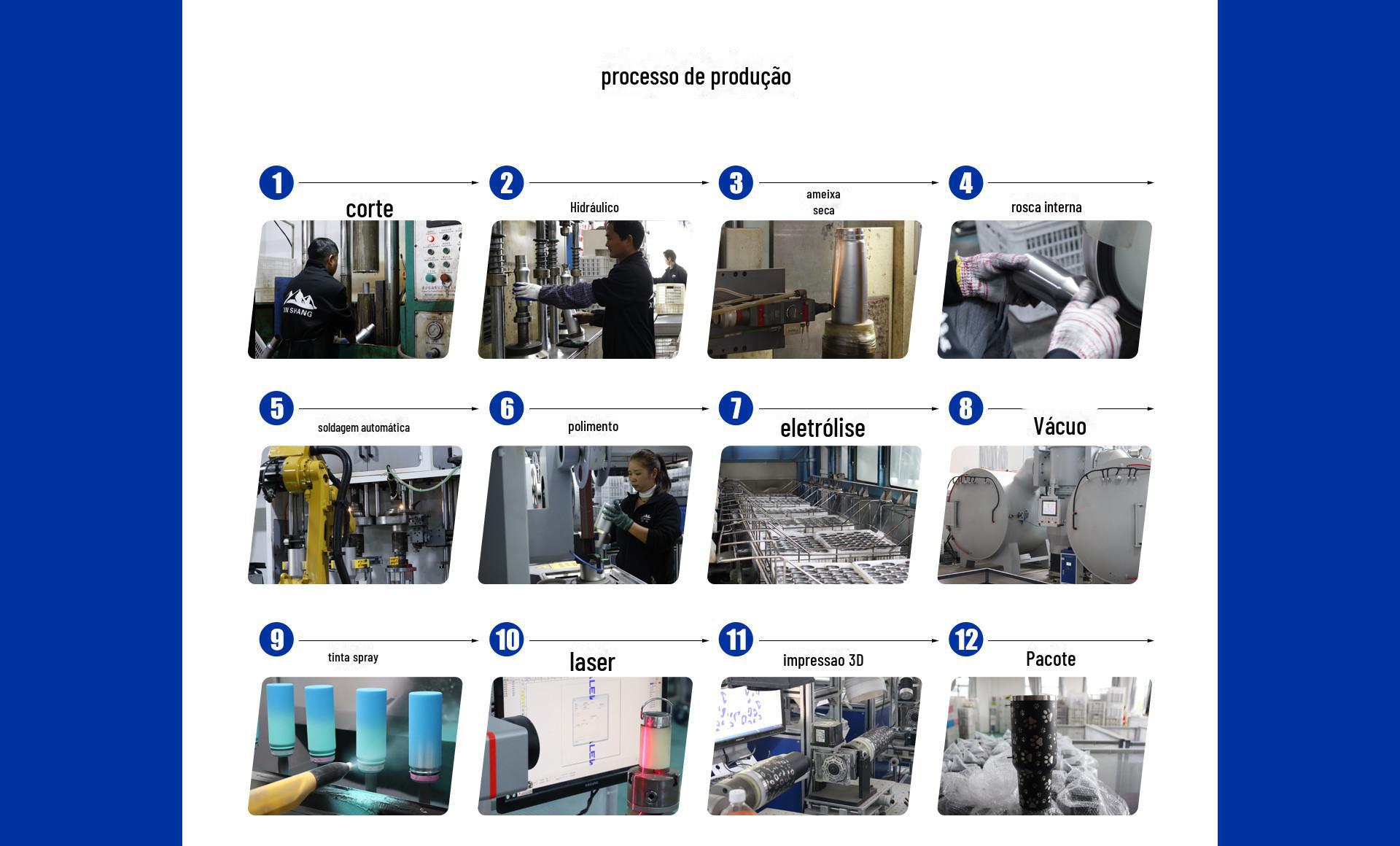 processo de produção

1 corte

2 Hidráulico

3 ameixa seca

4 rosca interna

5 soldagem automática

6 polimento

7 eletrólise

8 Vácuo

9 tinta spray

10 laser

11 impressao 3D

12 Pacote