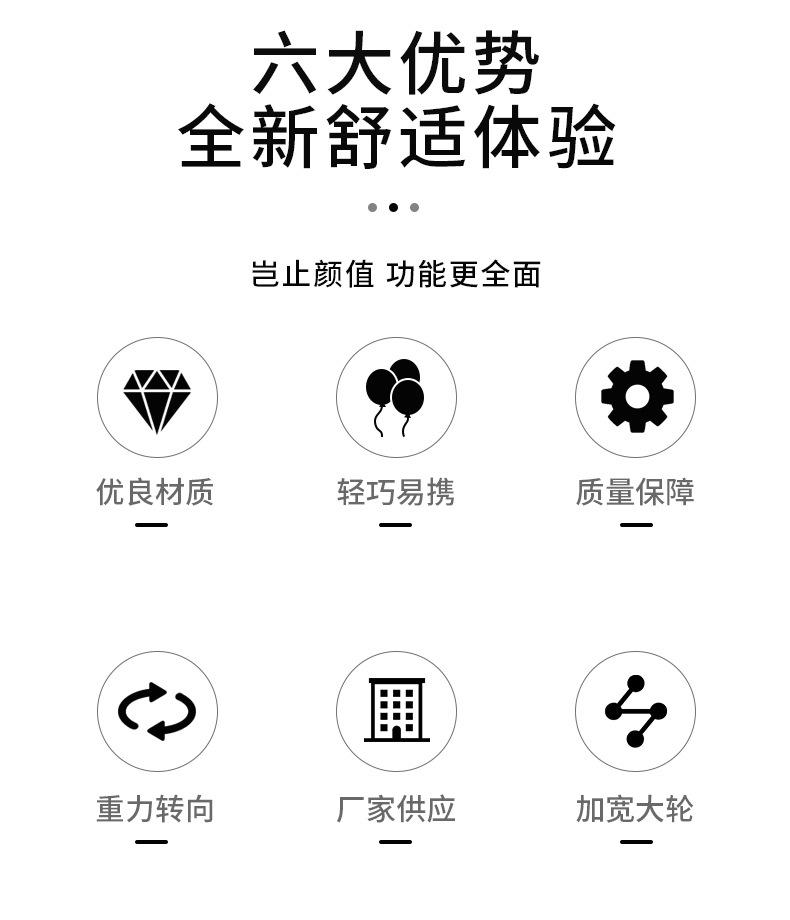 六大优势
全新舒适体验

岂止颜值 功能更全面

优良材质

轻巧易携

质量保障

重力转向

厂家供应

加宽大轮