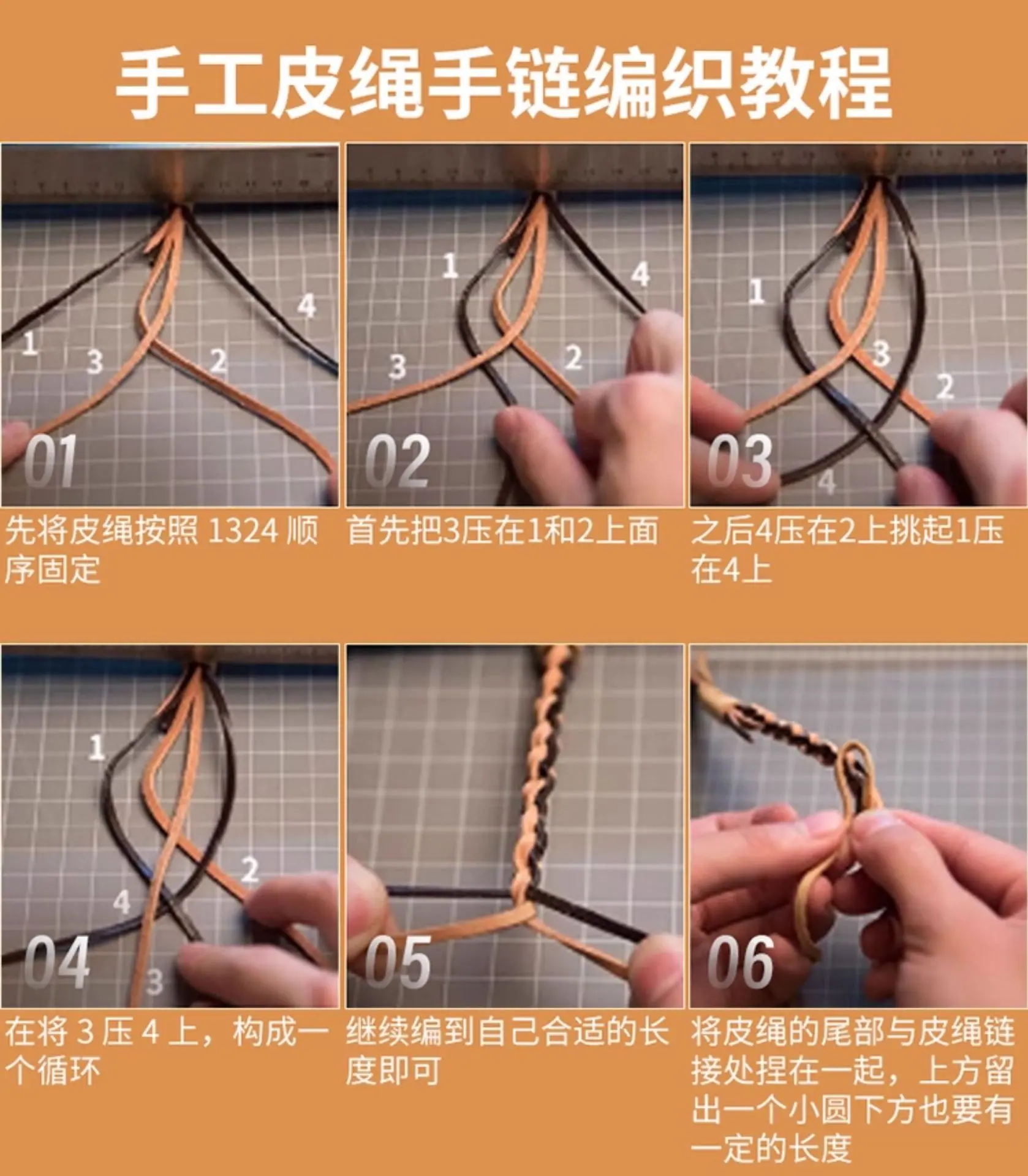 手工皮绳手链编织教程

1
3
2
4
01
先将皮绳按照 1324 顺序固定

1
4
3
2
02
首先把3压在1和2上面

1
3
2
4
03
之后4压在2上挑起1压在4上

1
2
4
3
04
在将 3 压 4 上，构成一个循环

05
继续编到自己合适的长度即可

06
将皮绳的尾部与皮绳链接处捏在一起，上方留出一个小圆下方也要有一定的长度