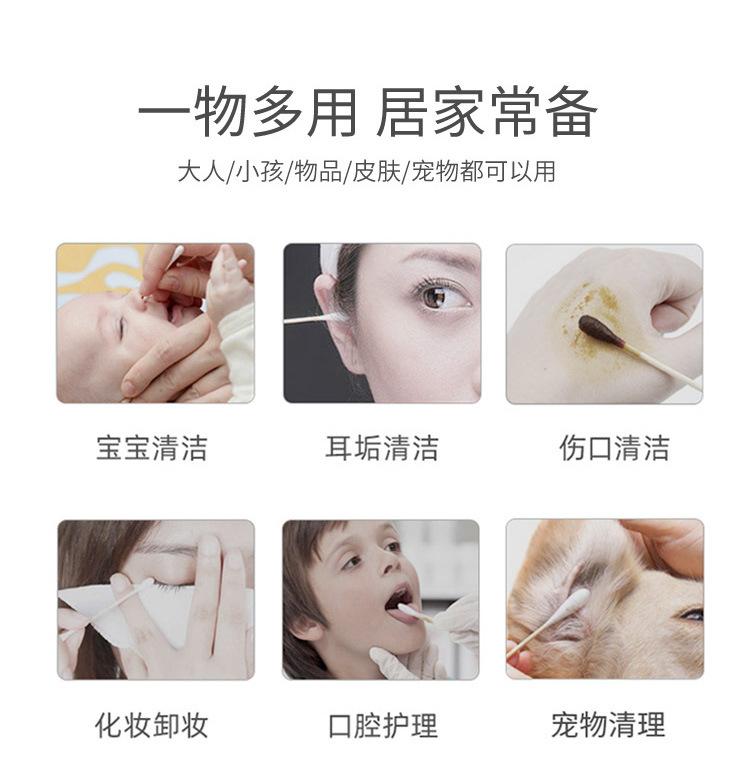 一物多用 居家常备

大人/小孩/物品/皮肤/宠物都可以用

宝宝清洁

耳垢清洁

伤口清洁

化妆卸妆

口腔护理

宠物清理