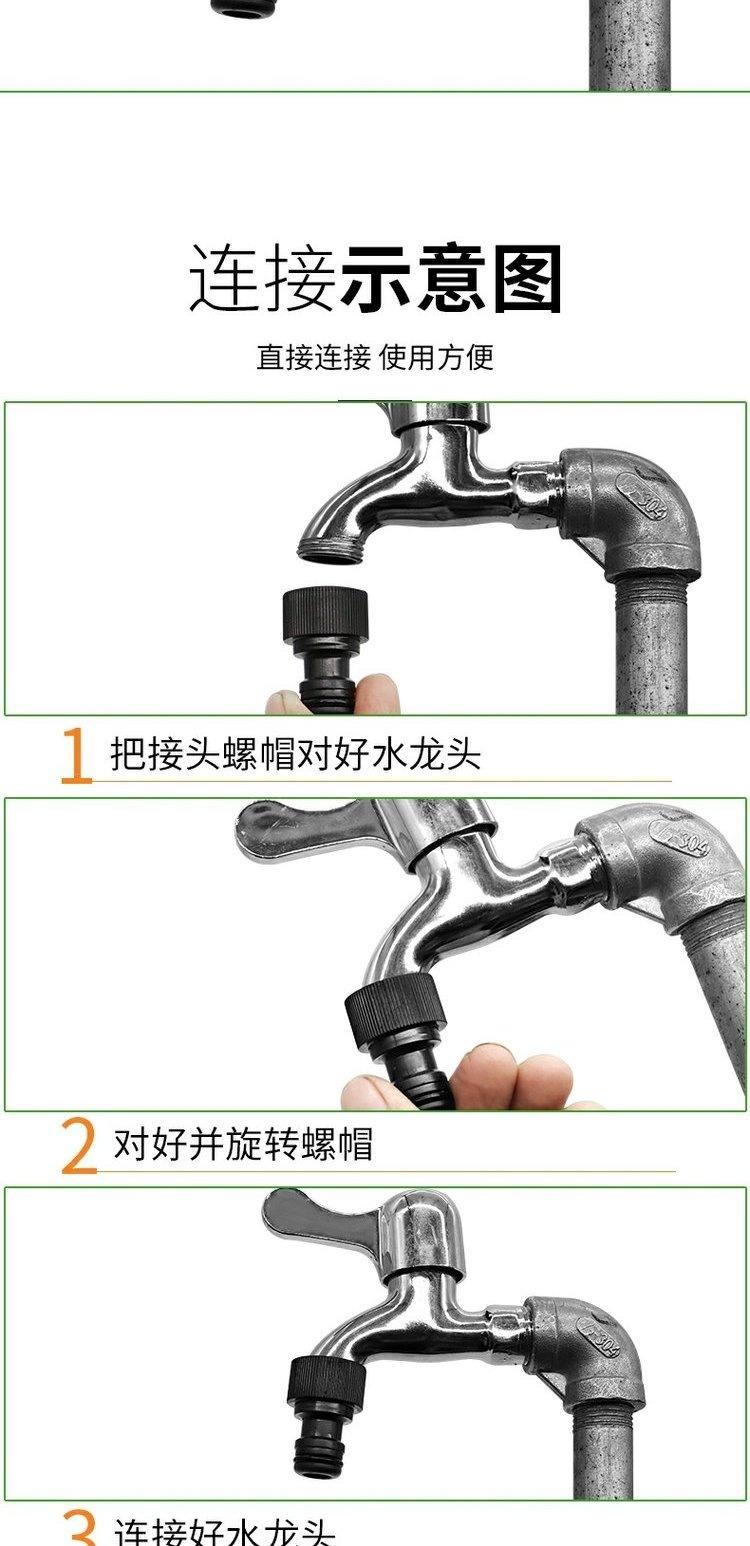 连接示意图

直接连接 使用方便

304

1 把接头螺帽对好水龙头

304

2 对好并旋转螺帽

304

3 连接好水龙头