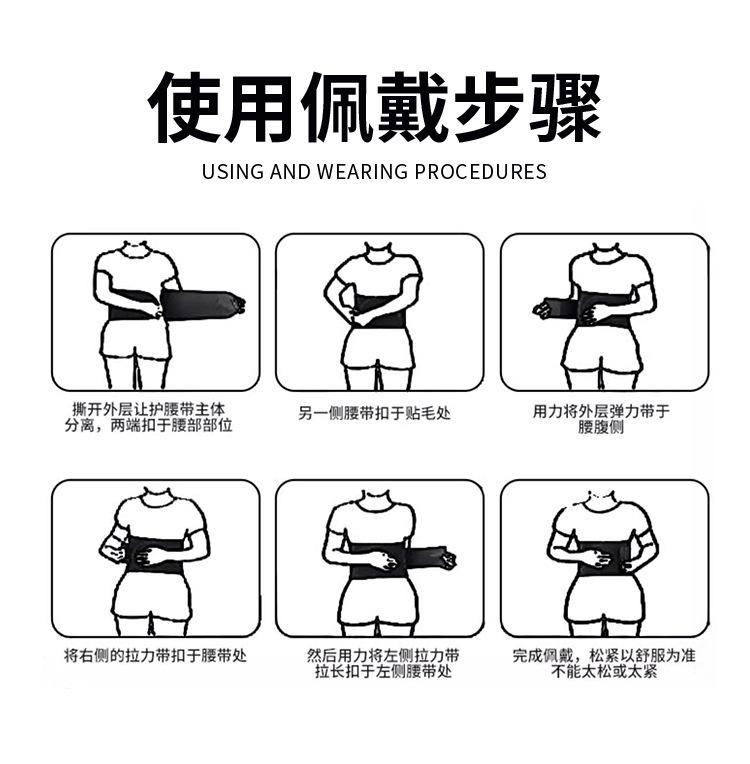 使用佩戴步骤

USING AND WEARING PROCEDURES

撕开外层让护腰带主体分离，两端扣于腰部部位

另一侧腰带扣于贴毛处

用力将外层弹力带于腰腹侧

将右侧的拉力带扣于腰带处

然后用力将左侧拉力带拉长扣于左侧腰带处

完成佩戴，松紧以舒服为准不能太松或太紧