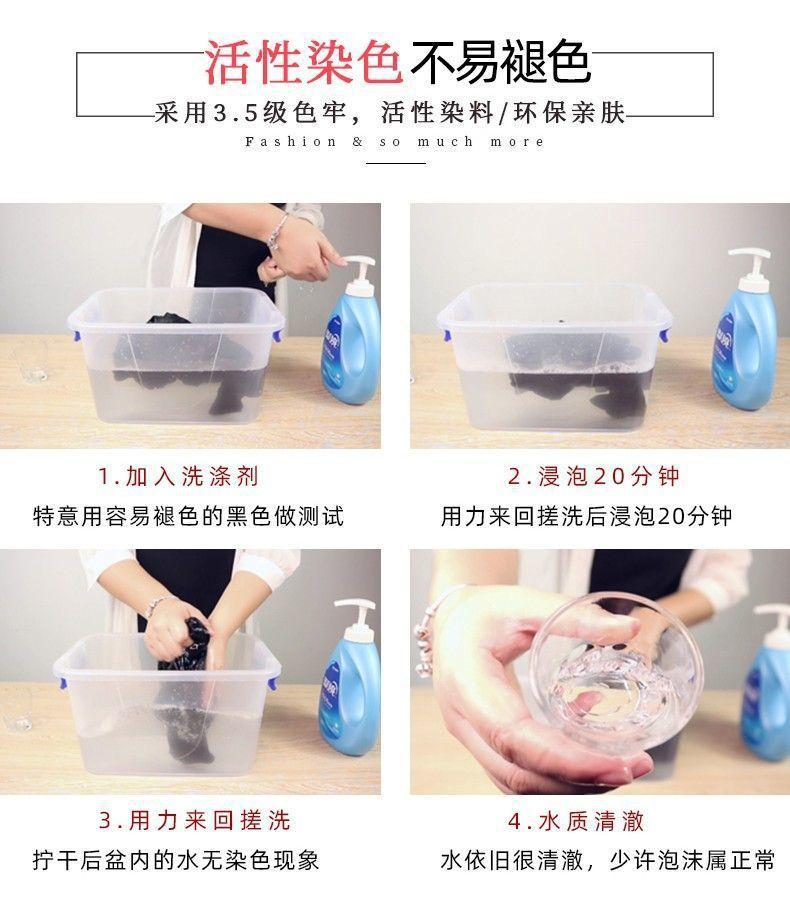 活性染色不易褪色

采用3.5级色牢，活性染料/环保亲肤

Fashion & so much more

1.加入洗涤剂

特意用容易褪色的黑色做测试

2.浸泡20分钟

用力来回搓洗后浸泡20分钟

3.用力来回搓洗

拧干后盆内的水无染色现象

4.水质清澈

水依旧很清澈，少许泡沫属正常