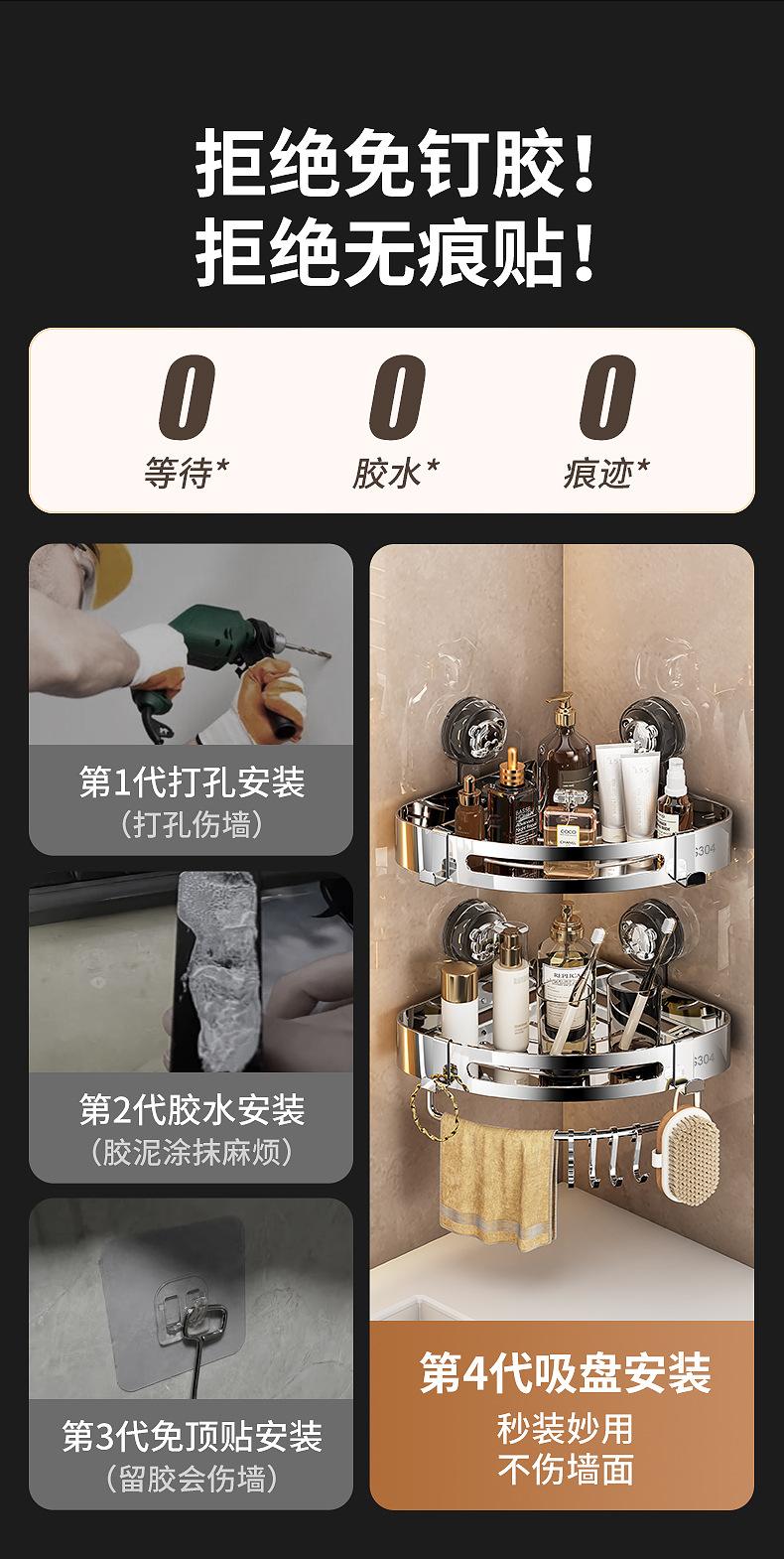 拒绝免钉胶！
拒绝无痕贴！

0
等待*

0
胶水*

0
痕迹*

第1代打孔安装
（打孔伤墙）

第2代胶水安装
（胶泥涂抹麻烦）

第3代免顶贴安装
（留胶会伤墙）

S304

S304

第4代吸盘安装
秒装妙用
不伤墙面