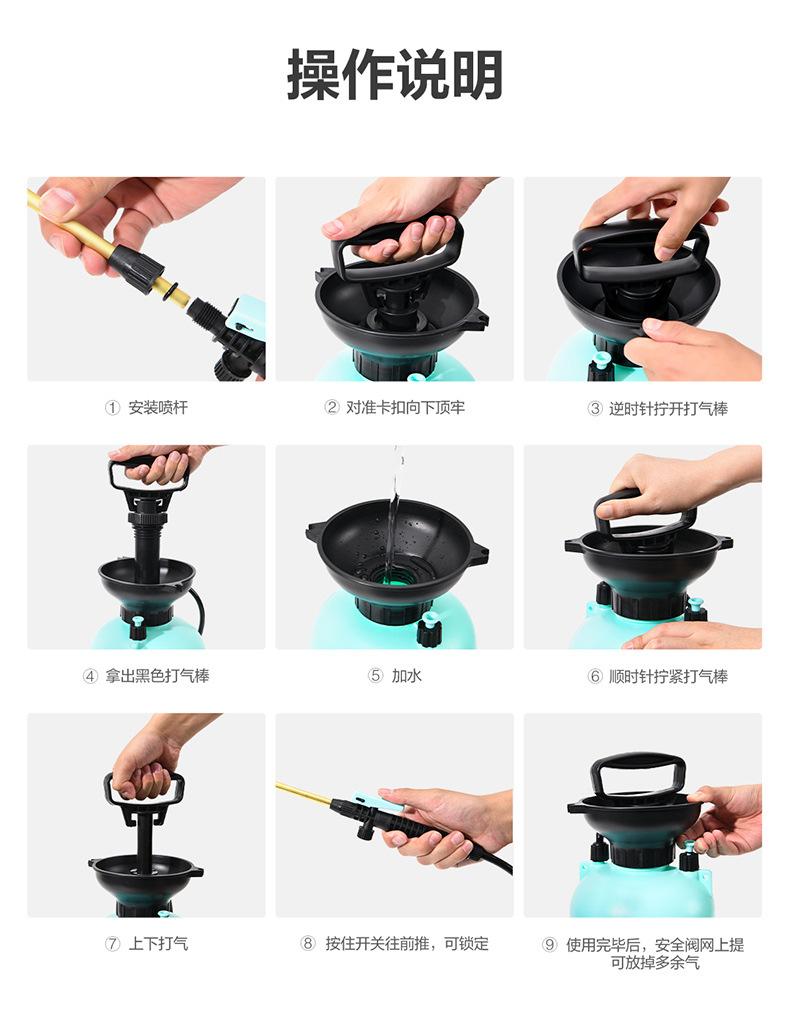 操作说明

① 安装喷杆

② 对准卡扣向下顶牢

③ 逆时针拧开打气棒

④ 拿出黑色打气棒

⑤ 加水

⑥ 顺时针拧紧打气棒

⑦ 上下打气

⑧ 按住开关往前推，可锁定

⑨ 使用完毕后，安全阀网上提可放掉多余气