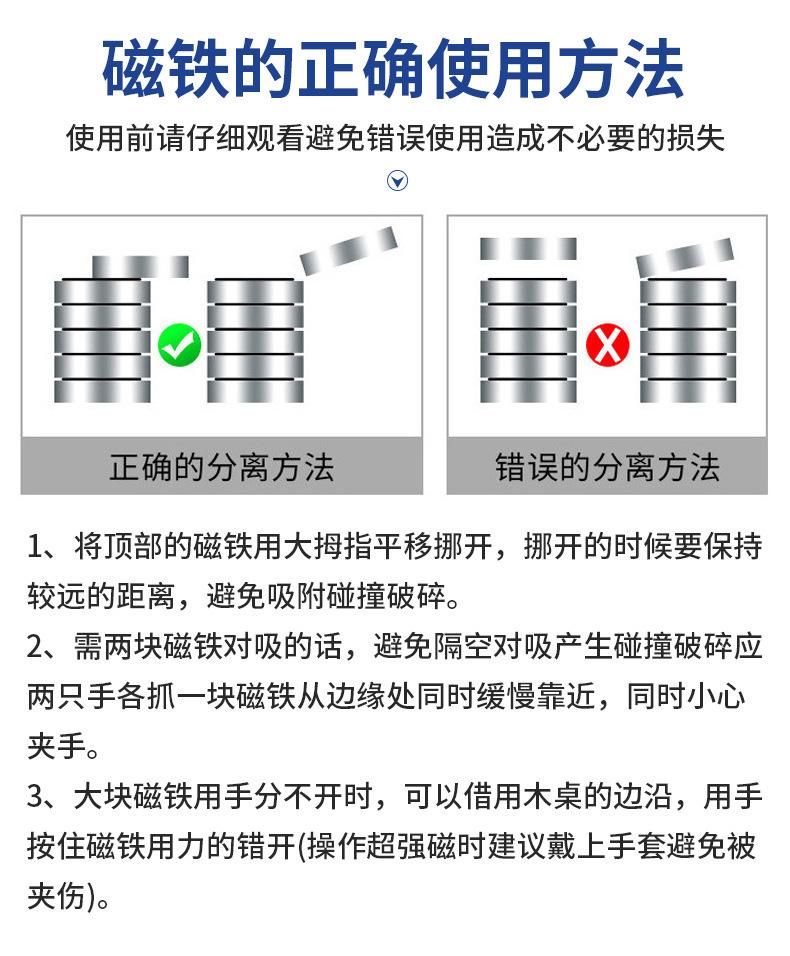 磁铁的正确使用方法

使用前请仔细观看避免错误使用造成不必要的损失

正确的分离方法

错误的分离方法

1、将顶部的磁铁用大拇指平移挪开，挪开的时候要保持较远的距离，避免吸附碰撞破碎。

2、需两块磁铁对吸的话，避免隔空对吸产生碰撞破碎应两只手各抓一块磁铁从边缘处同时缓慢靠近，同时小心夹手。

3、大块磁铁用手分不开时，可以借用木桌的边沿，用手按住磁铁用力的错开(操作超强磁时建议戴上手套避免被夹伤)。