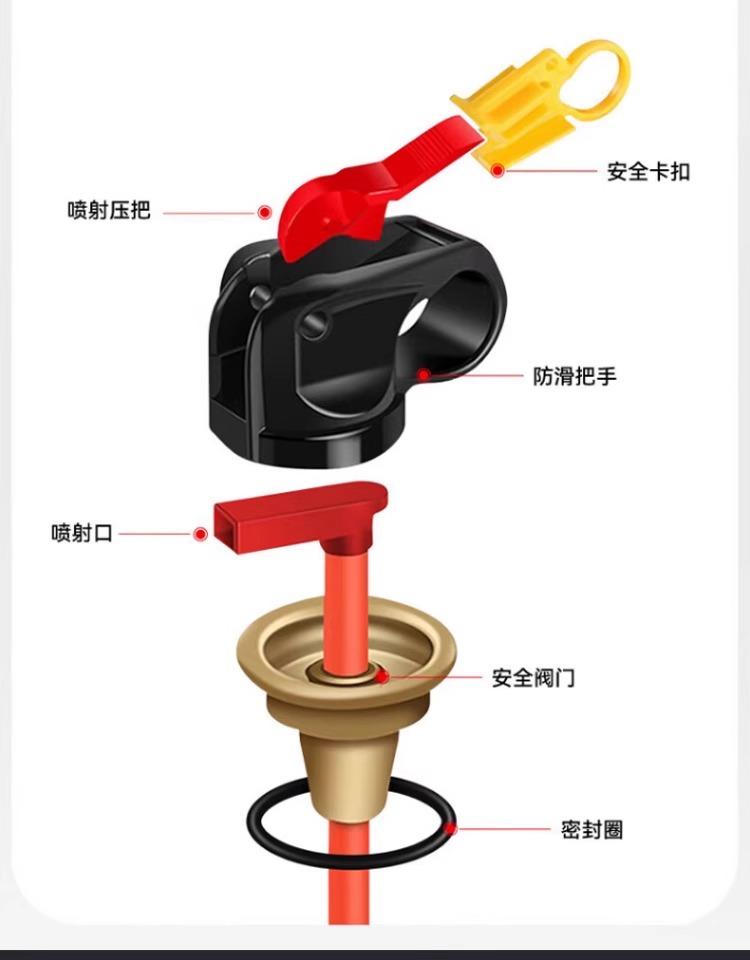 安全卡扣

喷射压把

防滑把手

喷射口

安全阀门

密封圈