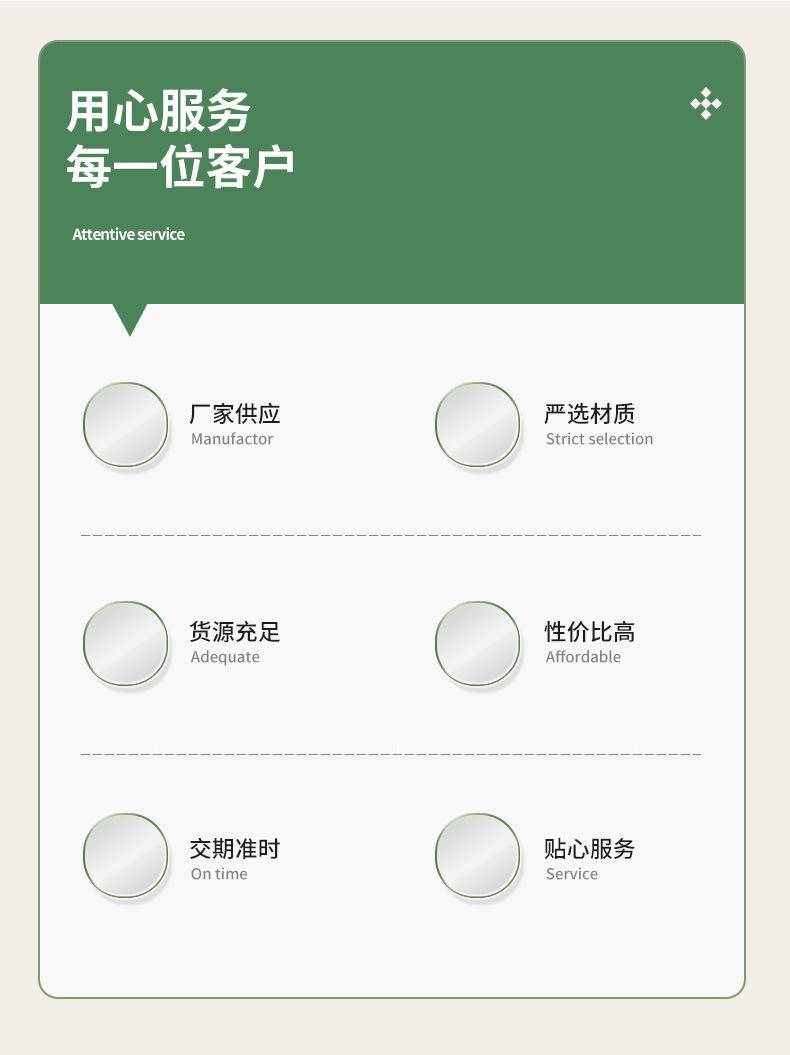 用心服务
每一位客户

Attentive service

厂家供应
Manufactor

严选材质
Strict selection

货源充足
Adequate

性价比高
Affordable

交期准时
On time

贴心服务
Service