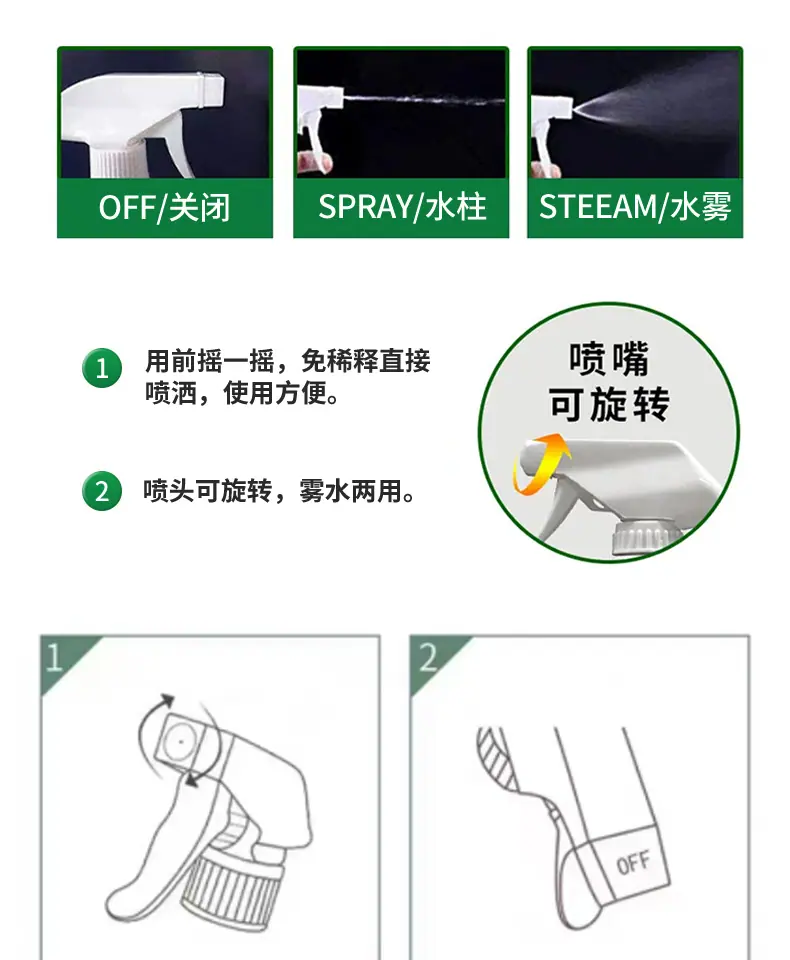 OFF/关闭

SPRAY/水柱

STEEAM/水雾

1 用前摇一摇，免稀释直接喷洒，使用方便。

2 喷头可旋转，雾水两用。

喷嘴
可旋转

1

2

OFF