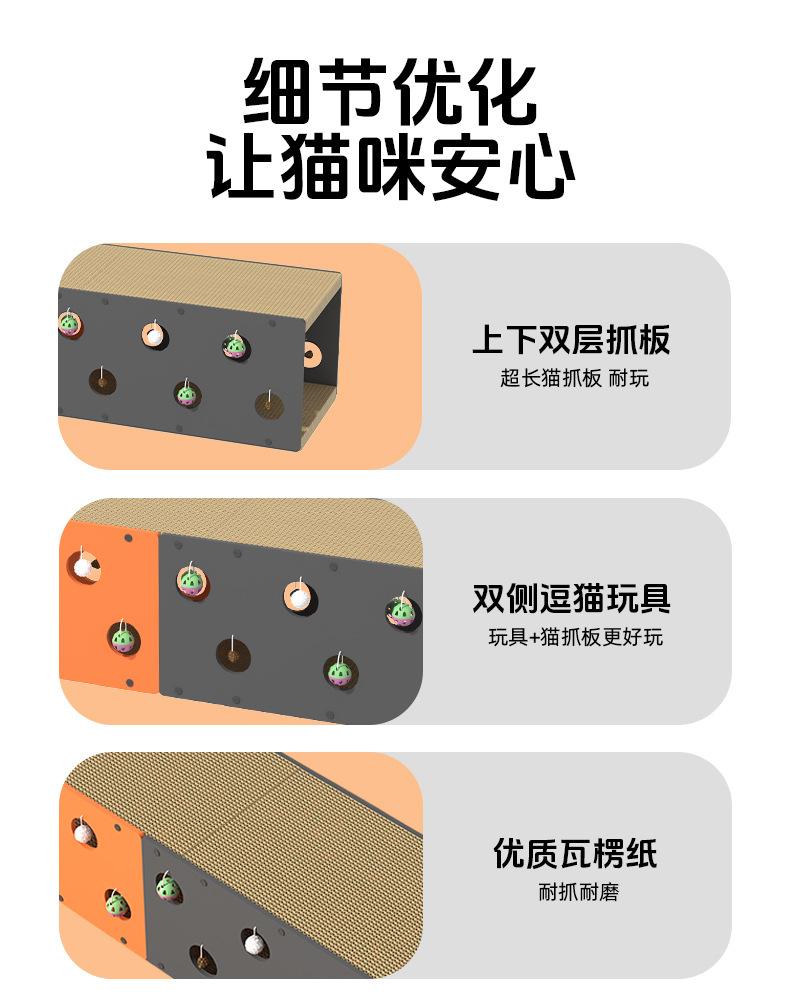 细节优化
让猫咪安心

上下双层抓板
超长猫抓板 耐玩

双侧逗猫玩具
玩具+猫抓板更好玩

优质瓦楞纸
耐抓耐磨