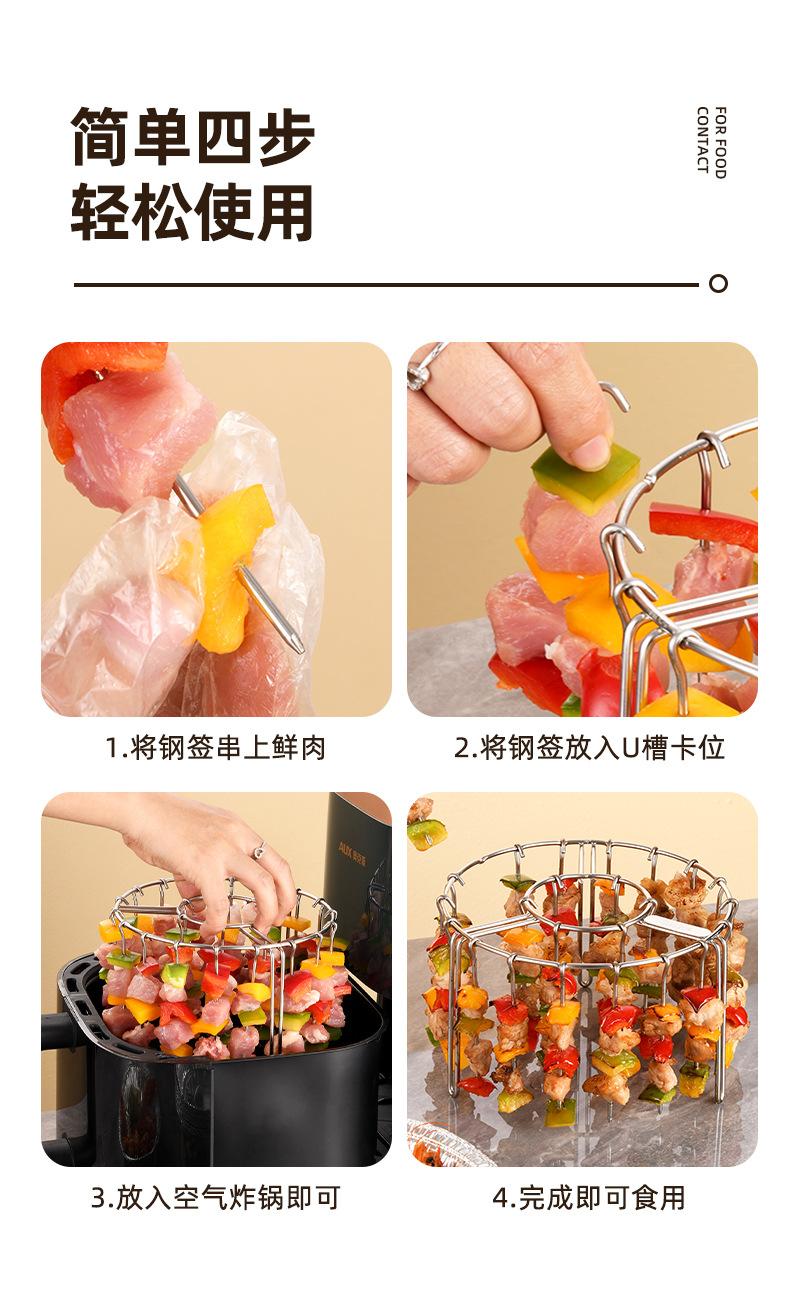 简单四步
轻松使用

FOR FOOD CONTACT

1.将钢签串上鲜肉

2.将钢签放入U槽卡位

AUX 奥克斯

3.放入空气炸锅即可

4.完成即可食用