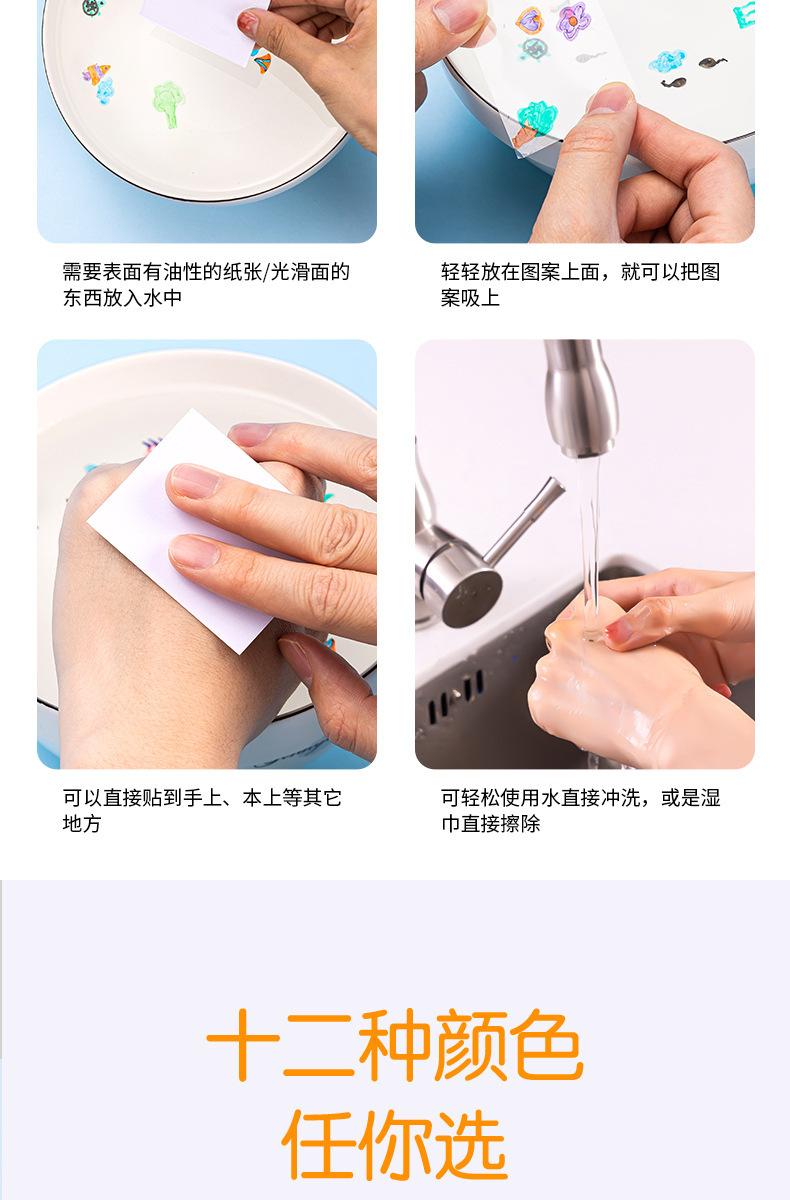 需要表面有油性的纸张/光滑面的东西放入水中

轻轻放在图案上面，就可以把图案吸上

可以直接贴到手上、本上等其它地方

可轻松使用水直接冲洗，或是湿巾直接擦除

十二种颜色
任你选