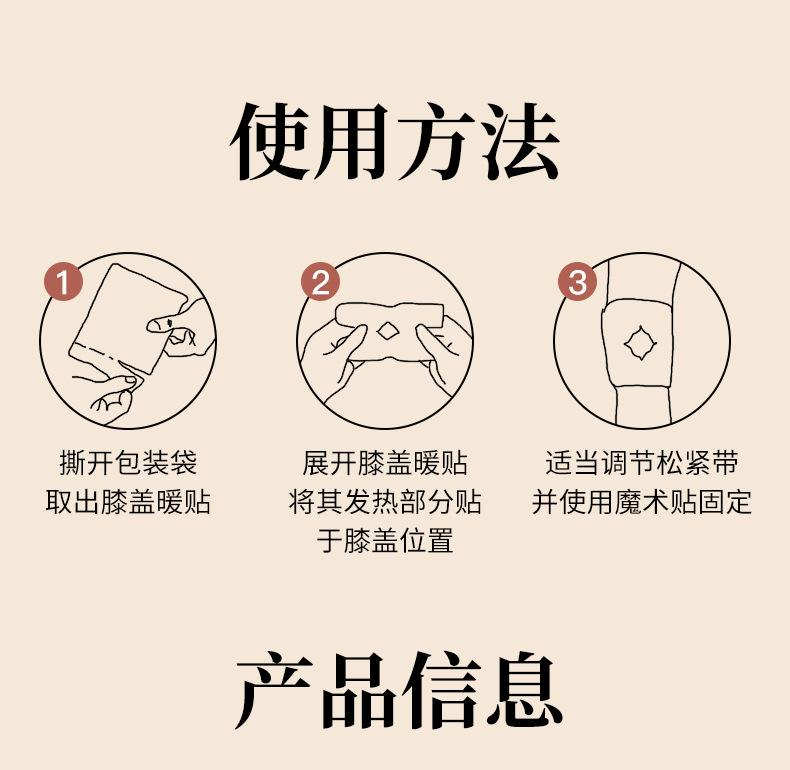 使用方法

1
撕开包装袋
取出膝盖暖贴

2
展开膝盖暖贴
将其发热部分贴
于膝盖位置

3
适当调节松紧带
并使用魔术贴固定

产品信息