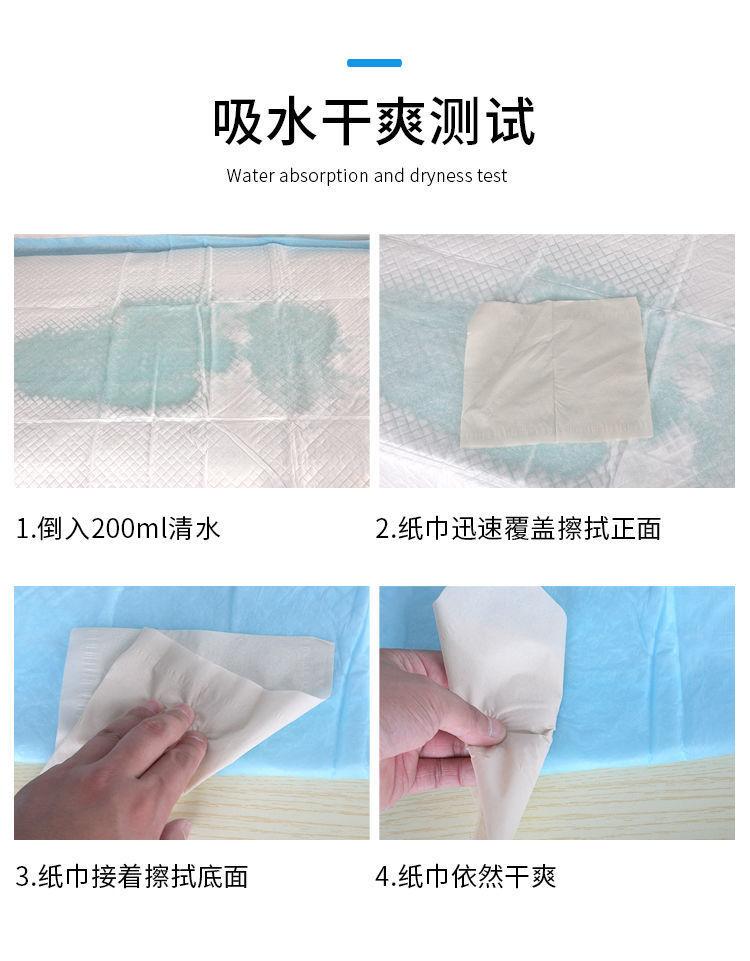 吸水干爽测试

Water absorption and dryness test

1.倒入200ml清水

2.纸巾迅速覆盖擦拭正面

3.纸巾接着擦拭底面

4.纸巾依然干爽