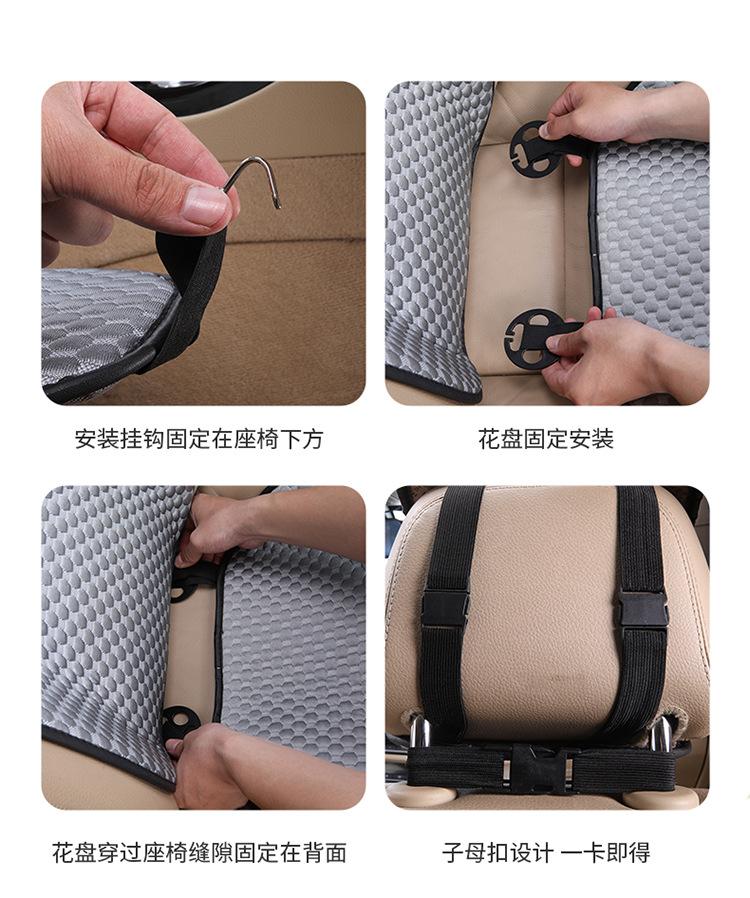 安装挂钩固定在座椅下方

花盘固定安装

花盘穿过座椅缝隙固定在背面

子母扣设计 一卡即得