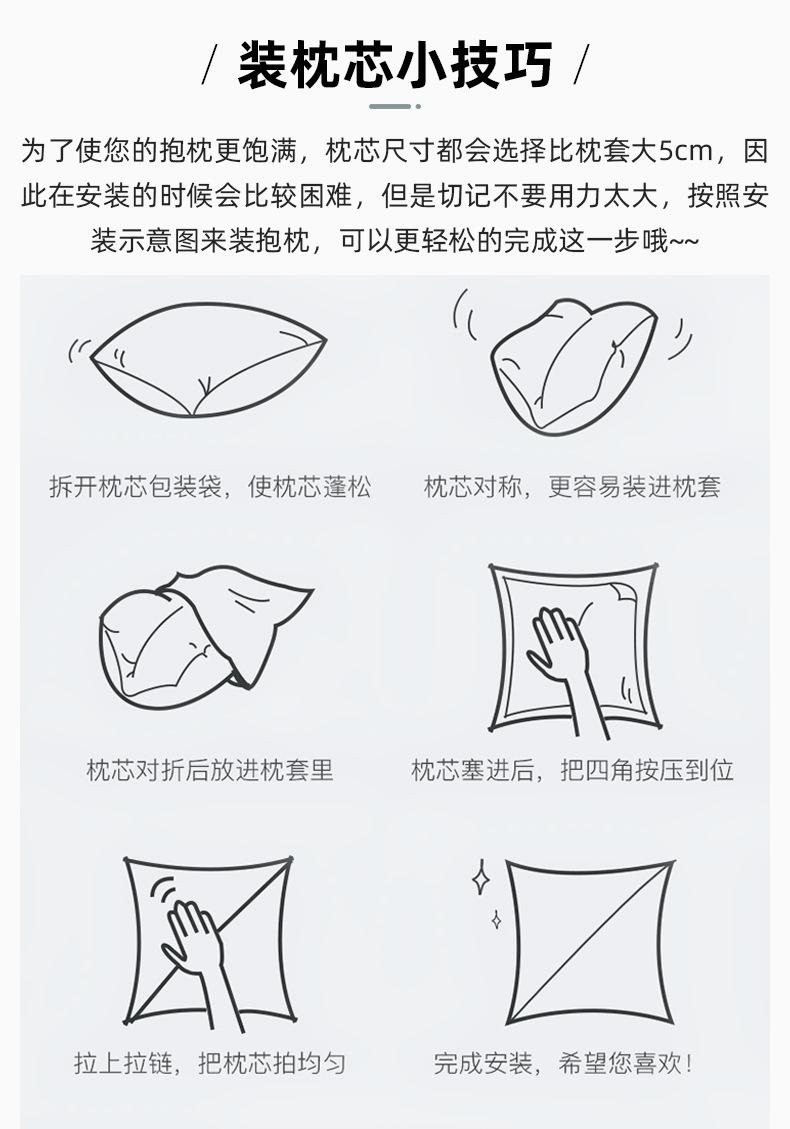 / 装枕芯小技巧 /

为了使您的抱枕更饱满，枕芯尺寸都会选择比枕套大5cm，因此在安装的时候会比较困难，但是切记不要用力太大，按照安装示意图来装抱枕，可以更轻松的完成这一步哦~~

拆开枕芯包装袋，使枕芯蓬松

枕芯对称，更容易装进枕套

枕芯对折后放进枕套里

枕芯塞进后，把四角按压到位

拉上拉链，把枕芯拍均匀

完成安装，希望您喜欢！