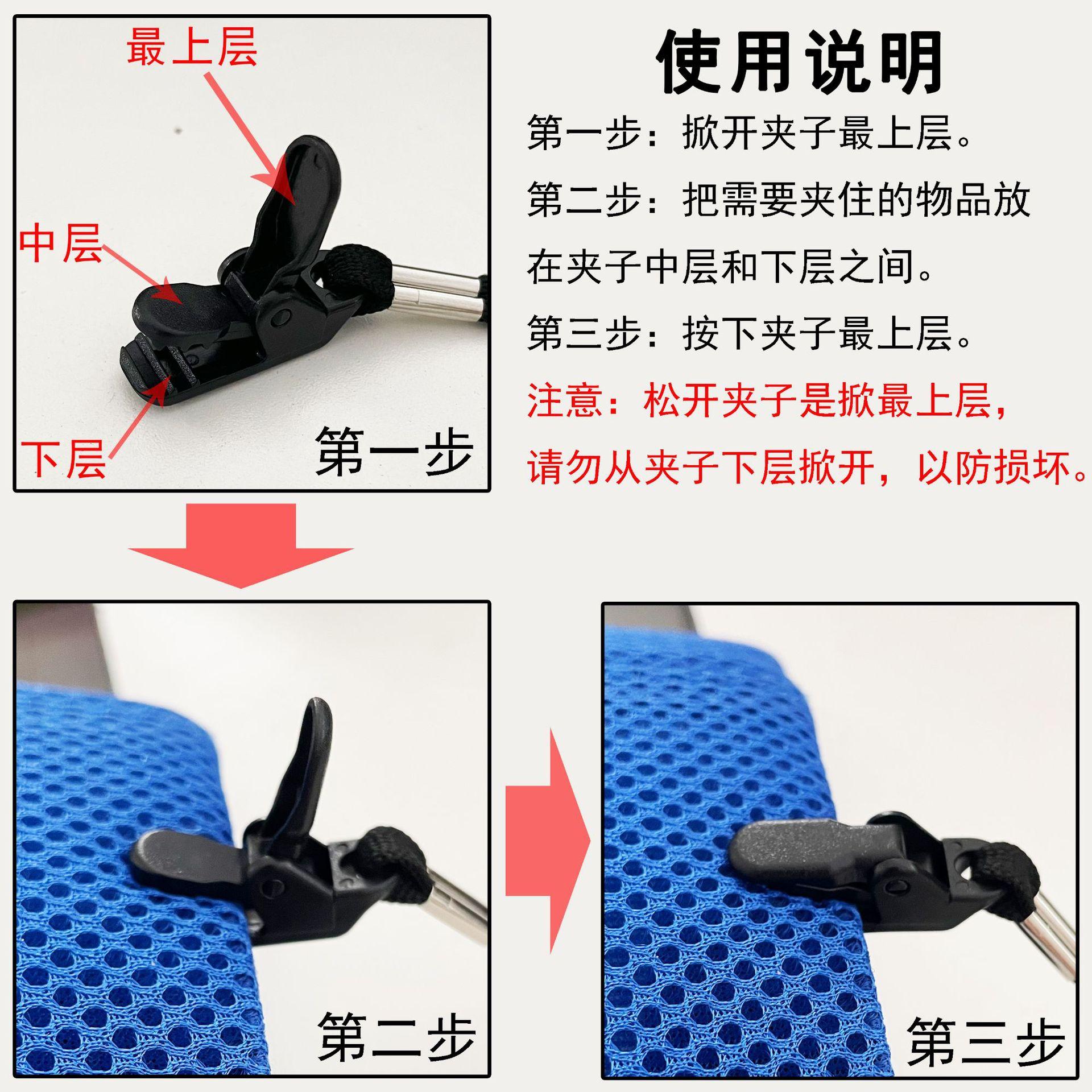 最上层

中层

下层

第一步

使用说明

第一步：掀开夹子最上层。

第二步：把需要夹住的物品放在夹子中层和下层之间。

第三步：按下夹子最上层。

注意：松开夹子是掀最上层，请勿从夹子下层掀开，以防损坏。

第二步

第三步