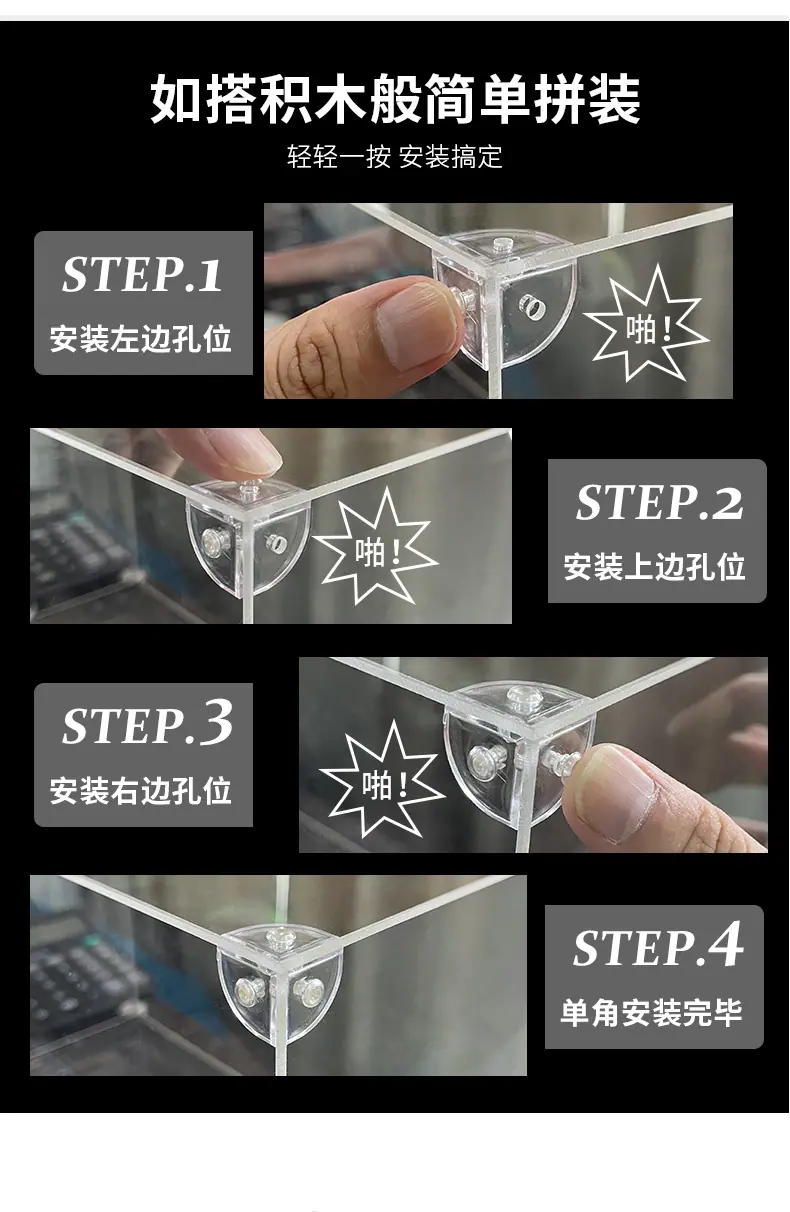 如搭积木般简单拼装

轻轻一按 安装搞定

STEP.1
安装左边孔位

啪!

啪!

STEP.2
安装上边孔位

STEP.3
安装右边孔位

啪!

STEP.4
单角安装完毕