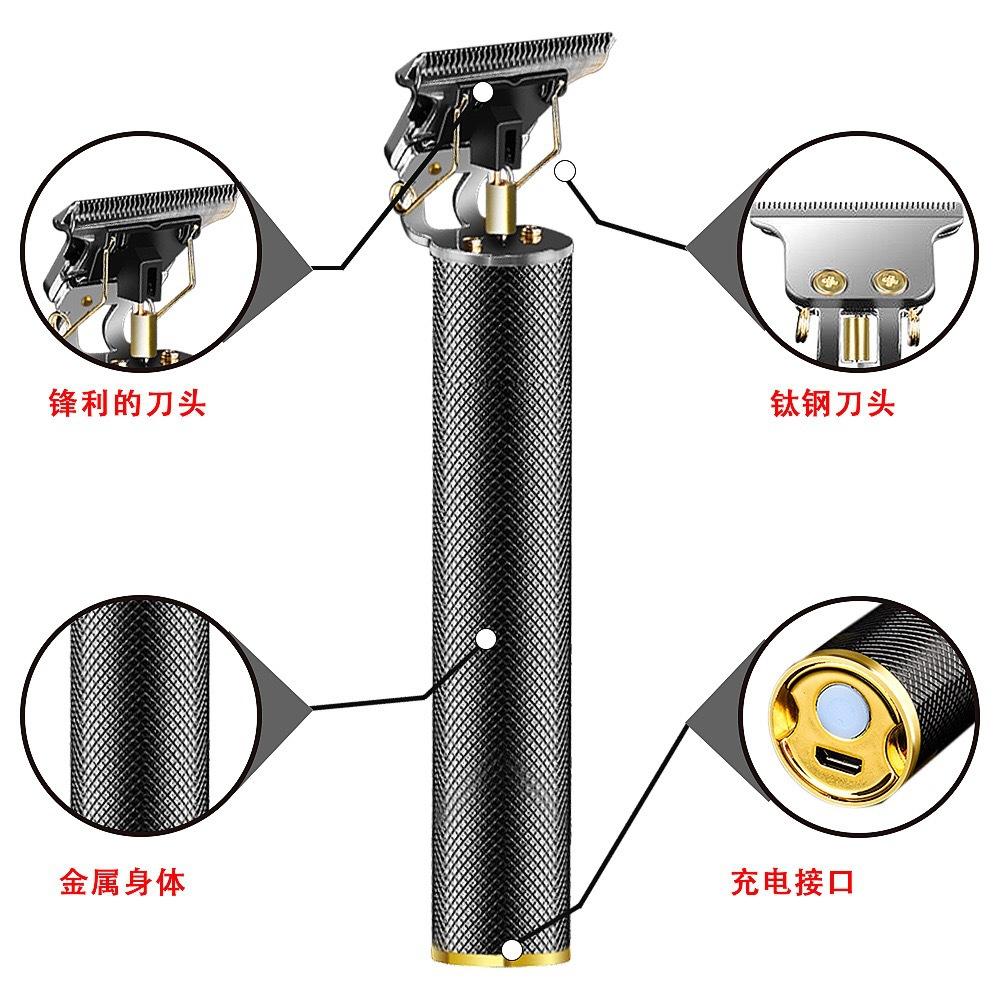 锋利的刀头

钛钢刀头

金属身体

充电接口