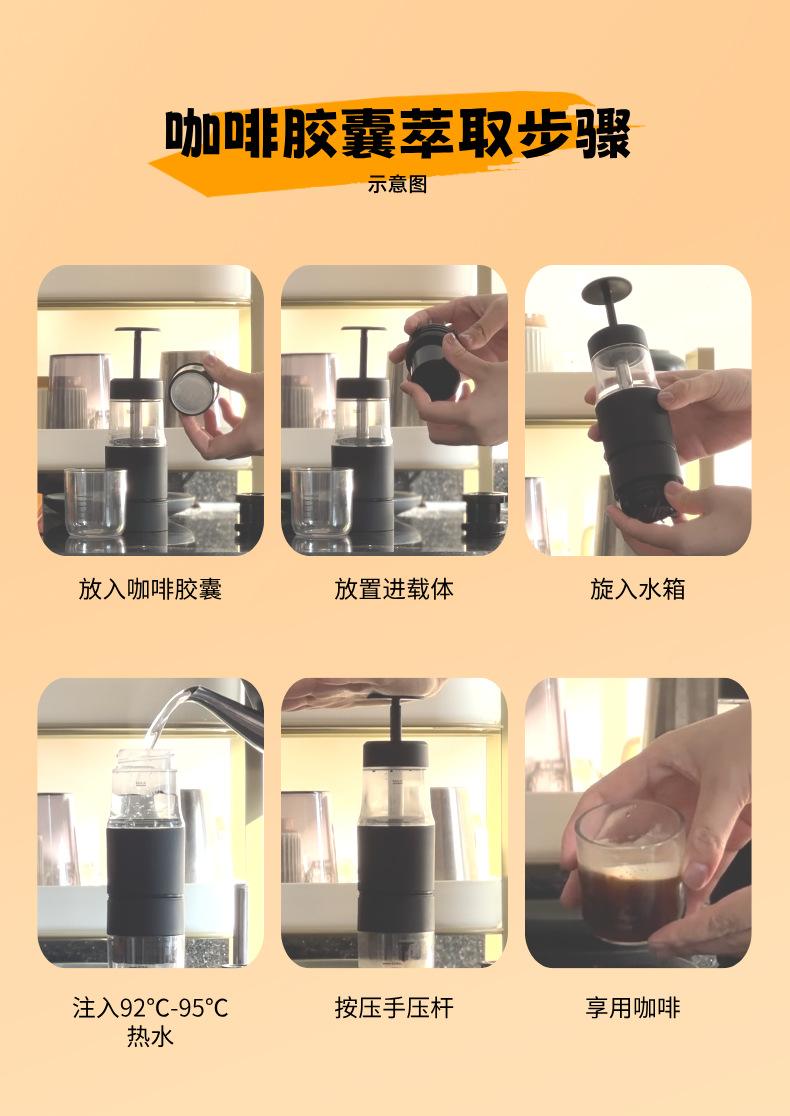 咖啡胶囊萃取步骤

示意图

放入咖啡胶囊

放置进载体

旋入水箱

注入92°C-95°C 热水

按压手压杆

享用咖啡