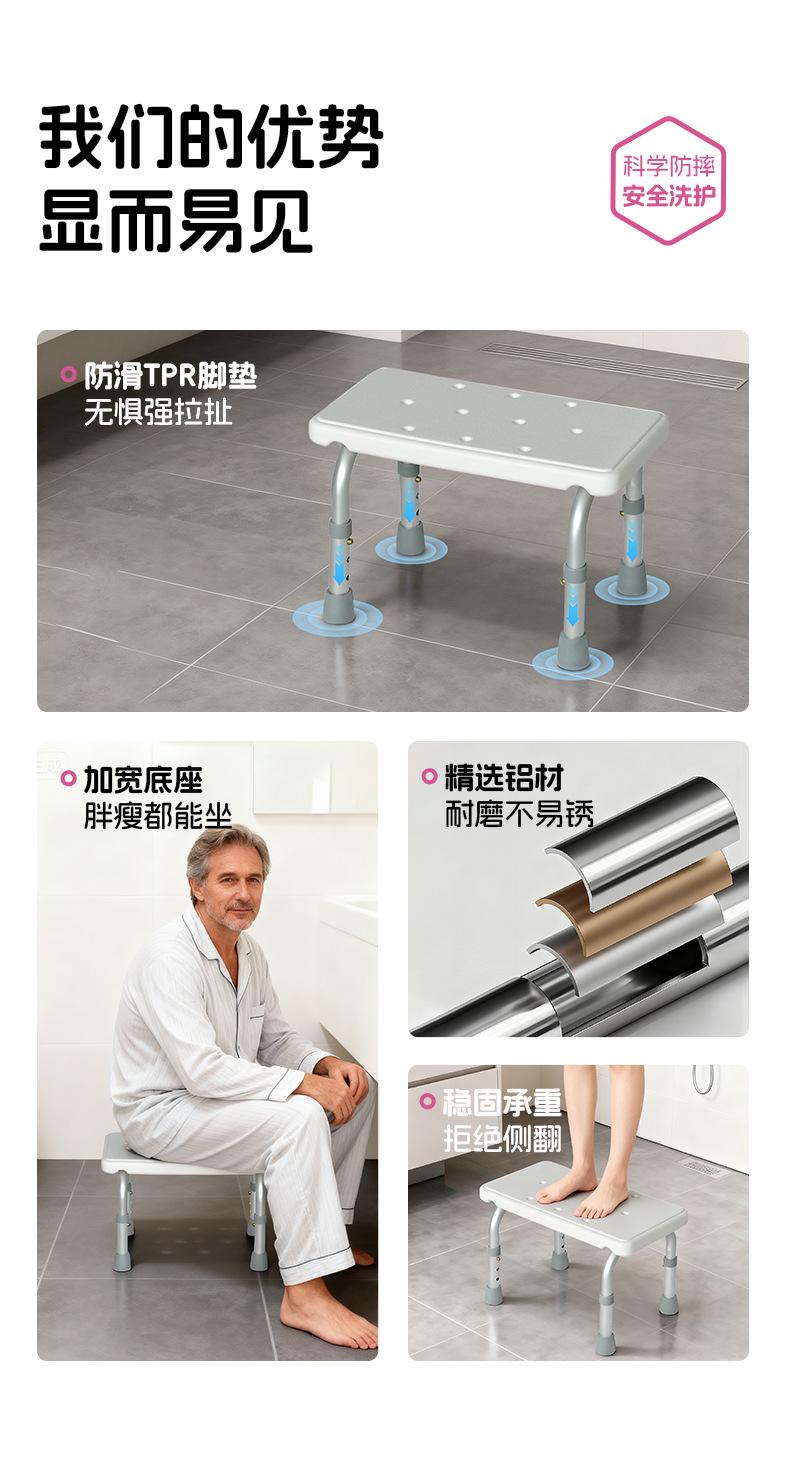 我们的优势
显而易见

科学防摔
安全洗护

防滑TPR脚垫
无惧强拉扯

加宽底座
胖瘦都能坐

精选铝材
耐磨不易锈

稳固承重
拒绝侧翻