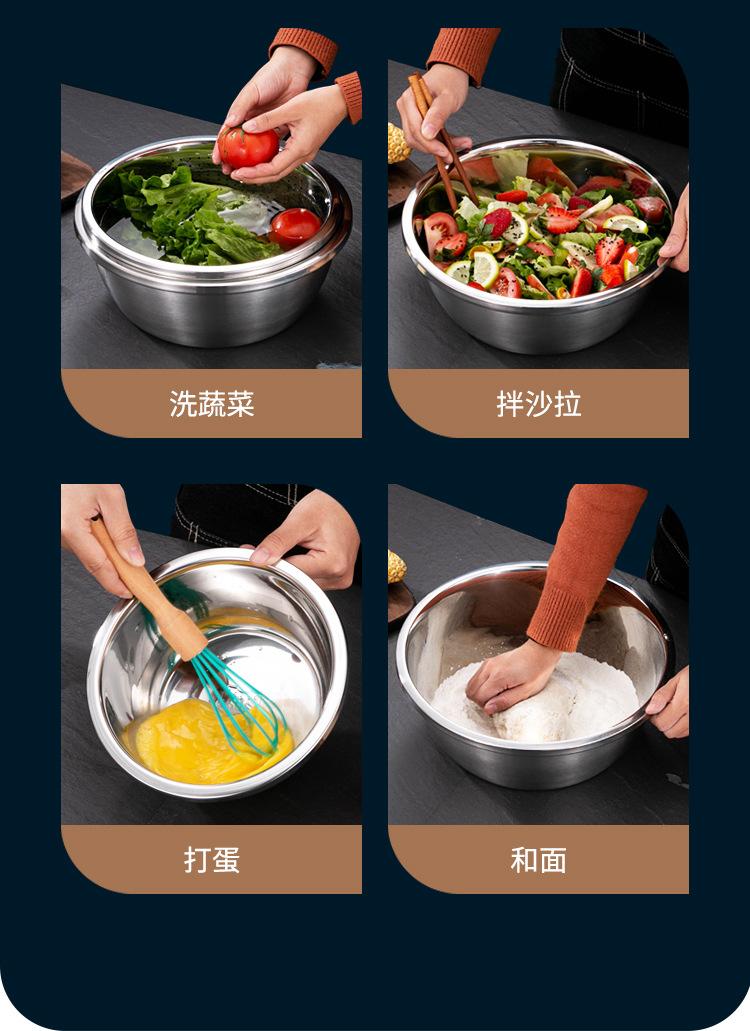 洗蔬菜

拌沙拉

打蛋

和面