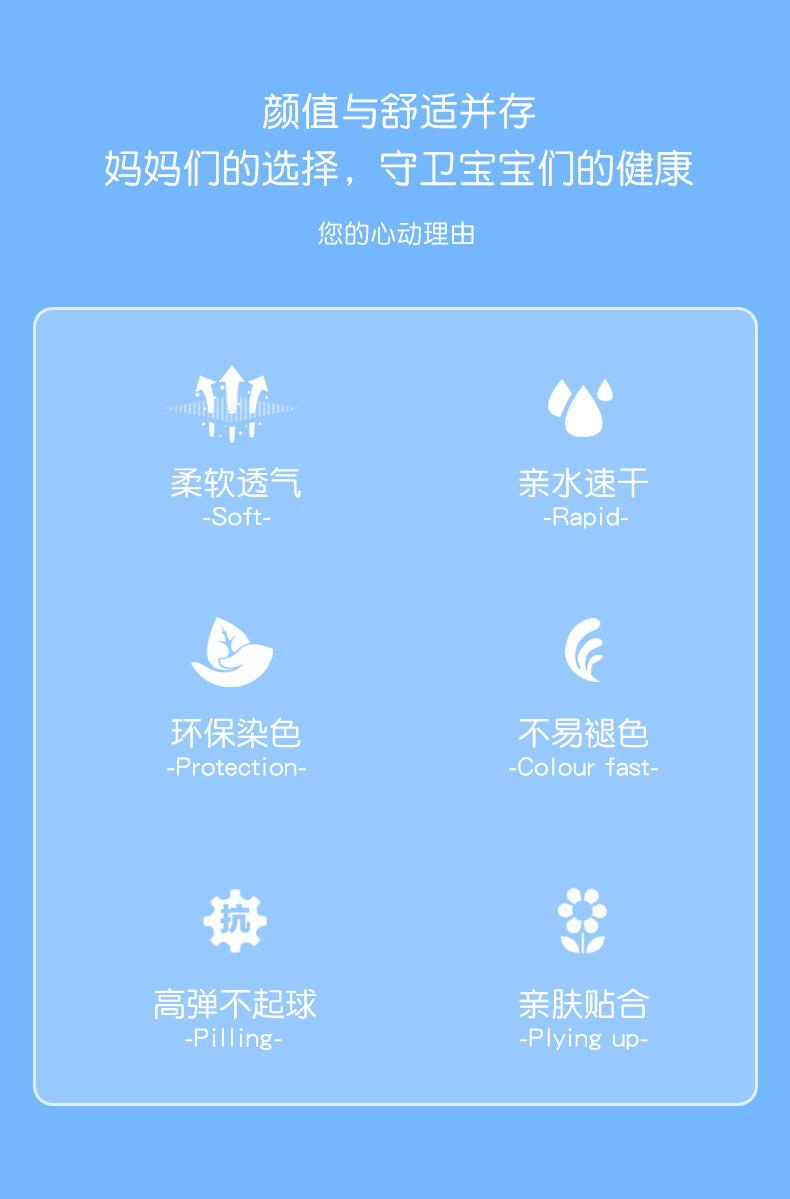 颜值与舒适并存
妈妈们的选择，守卫宝宝们的健康

您的心动理由

柔软透气
-Soft-

亲水速干
-Rapid-

环保染色
-Protection-

不易褪色
-Colour fast-

抗

高弹不起球
-Pilling-

亲肤贴合
-Plying up-