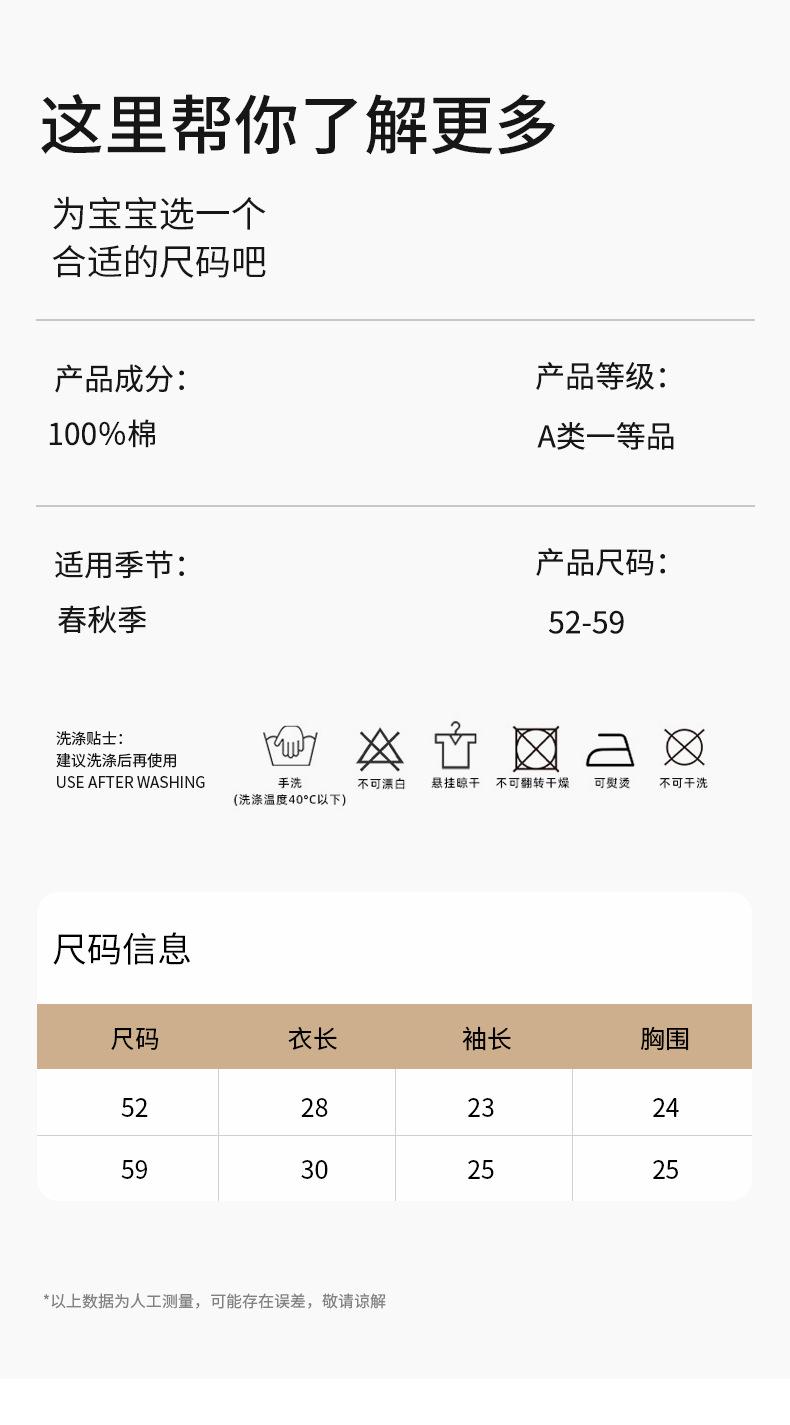 这里帮你了解更多

为宝宝选一个
合适的尺码吧

产品成分:
100%棉

产品等级:
A类一等品

适用季节:
春秋季

产品尺码:
52-59

洗涤贴士:
建议洗涤后再使用
USE AFTER WASHING

手洗
(洗涤温度40°C以下)

不可漂白

悬挂晾干

不可翻转干燥

可熨烫

不可干洗

尺码信息

| 尺码 | 衣长 | 袖长 | 胸围 |
|---|---|---|---|
| 52 | 28 | 23 | 24 |
| 59 | 30 | 25 | 25 |

*以上数据为人工测量,可能存在误差,敬请谅解