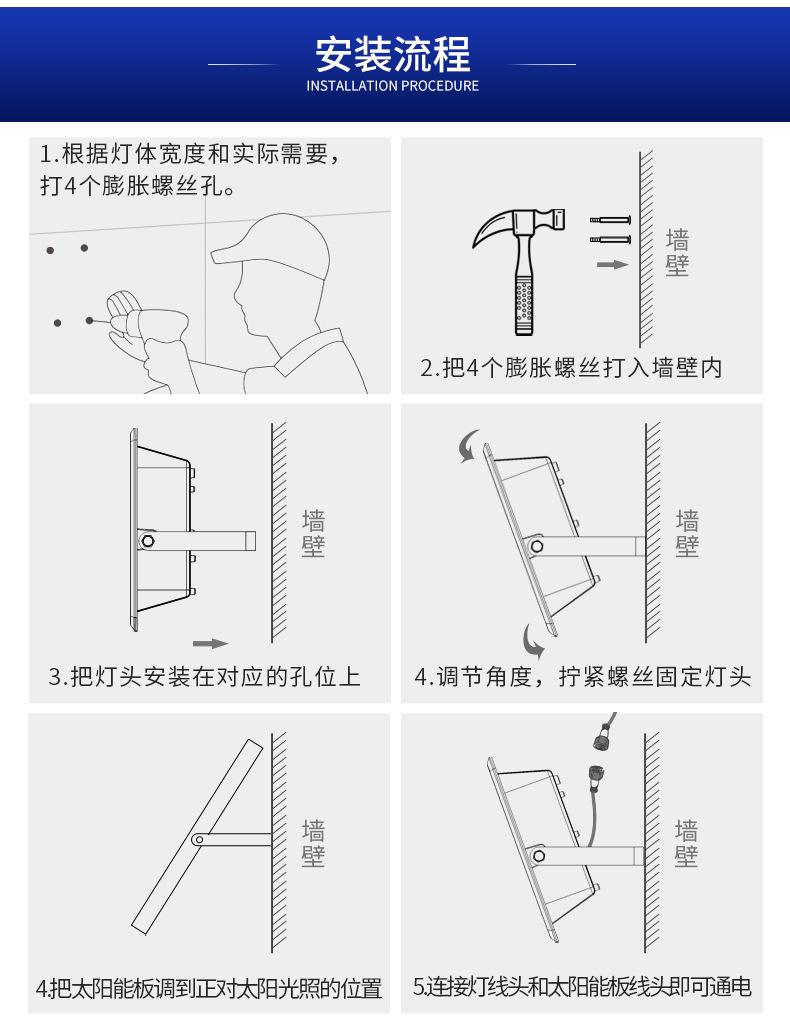 安装流程
INSTALLATION PROCEDURE

1.根据灯体宽度和实际需要，打4个膨胀螺丝孔。

墙壁

2.把4个膨胀螺丝打入墙壁内

墙壁

3.把灯头安装在对应的孔位上

墙壁

4.调节角度，拧紧螺丝固定灯头

墙壁

4.把太阳能板调到正对太阳光照的位置

墙壁

5.连接灯线头和太阳能板线头即可通电