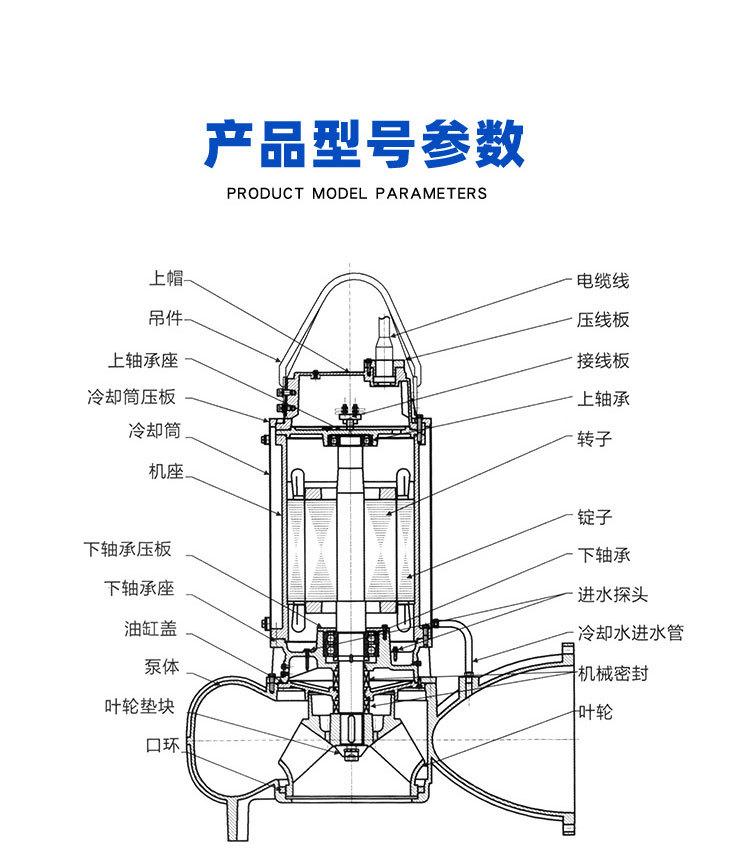 产品型号参数

PRODUCT MODEL PARAMETERS

上帽
吊件
上轴承座
冷却筒压板
冷却筒
机座
下轴承压板
下轴承座
油缸盖
泵体
叶轮垫块
口环

电缆线
压线板
接线板
上轴承
转子
锭子
下轴承
进水探头
冷却水进水管
机械密封
叶轮