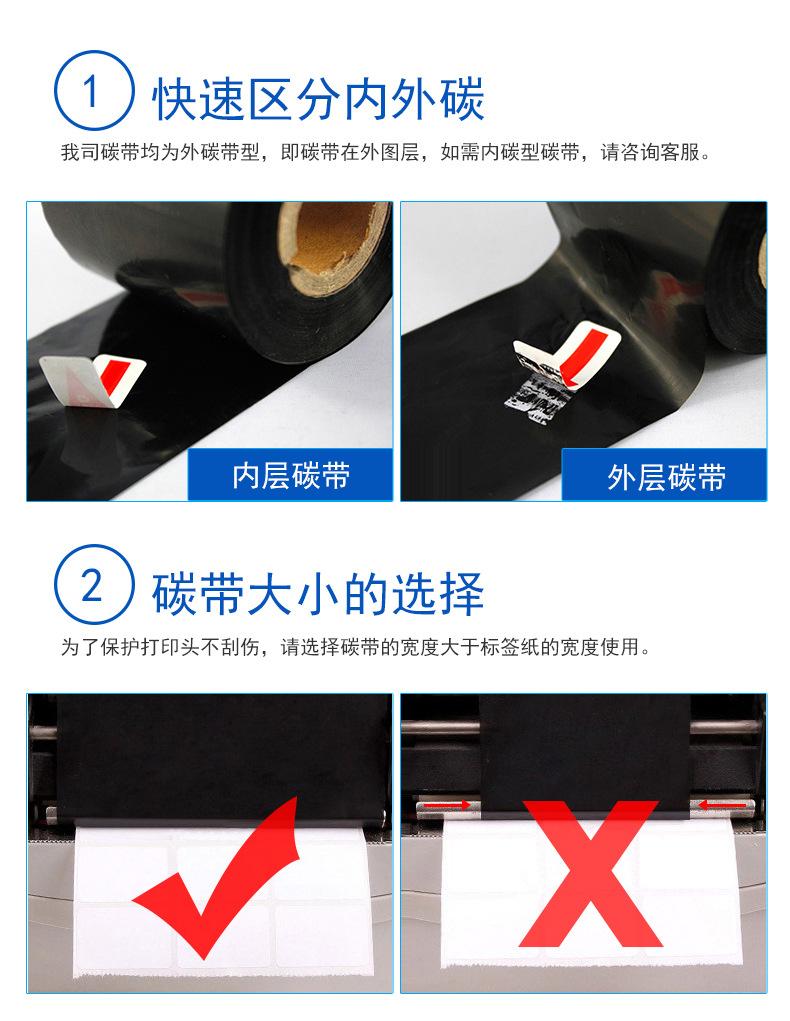 1 快速区分内外碳

我司碳带均为外碳带型，即碳带在外图层，如需内碳型碳带，请咨询客服。

内层碳带

外层碳带

2 碳带大小的选择

为了保护打印头不刮伤，请选择碳带的宽度大于标签纸的宽度使用。